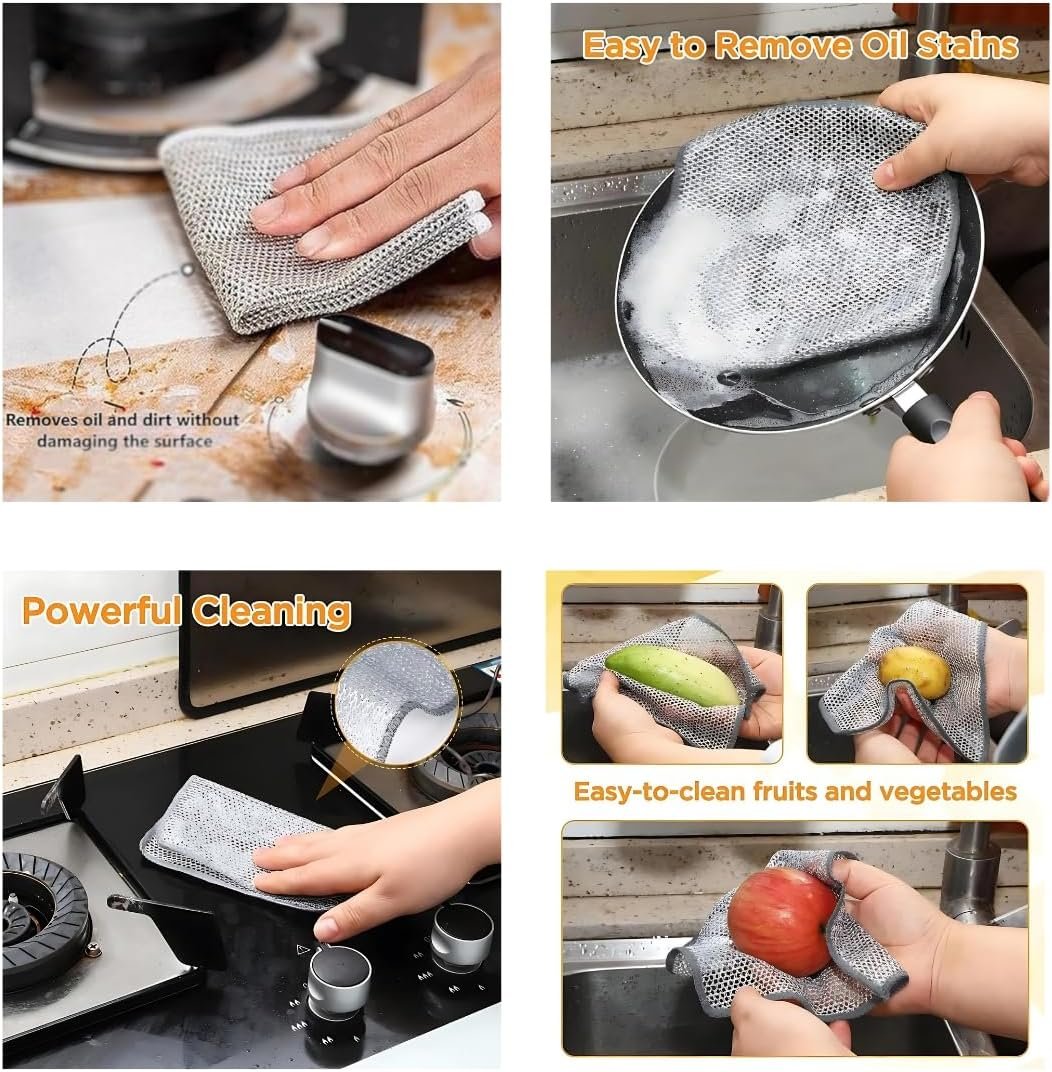 Removes oil and dirt without damaging the surface

Easy to Remove Oil Stains

Powerful Cleaning

Easy-to-clean fruits and vegetables