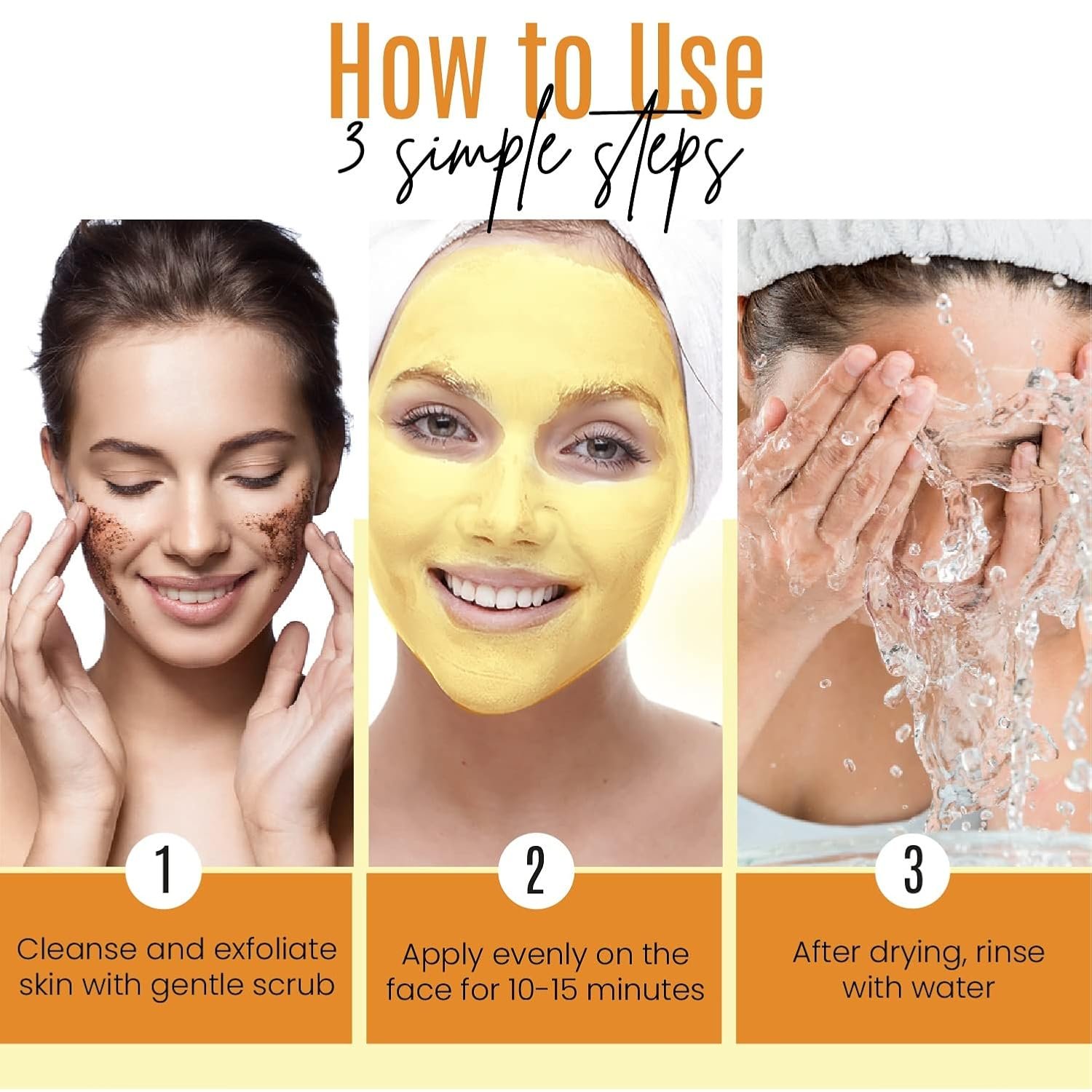 How to Use
3 simple steps

1
Cleanse and exfoliate skin with gentle scrub

2
Apply evenly on the face for 10-15 minutes

3
After drying, rinse with water