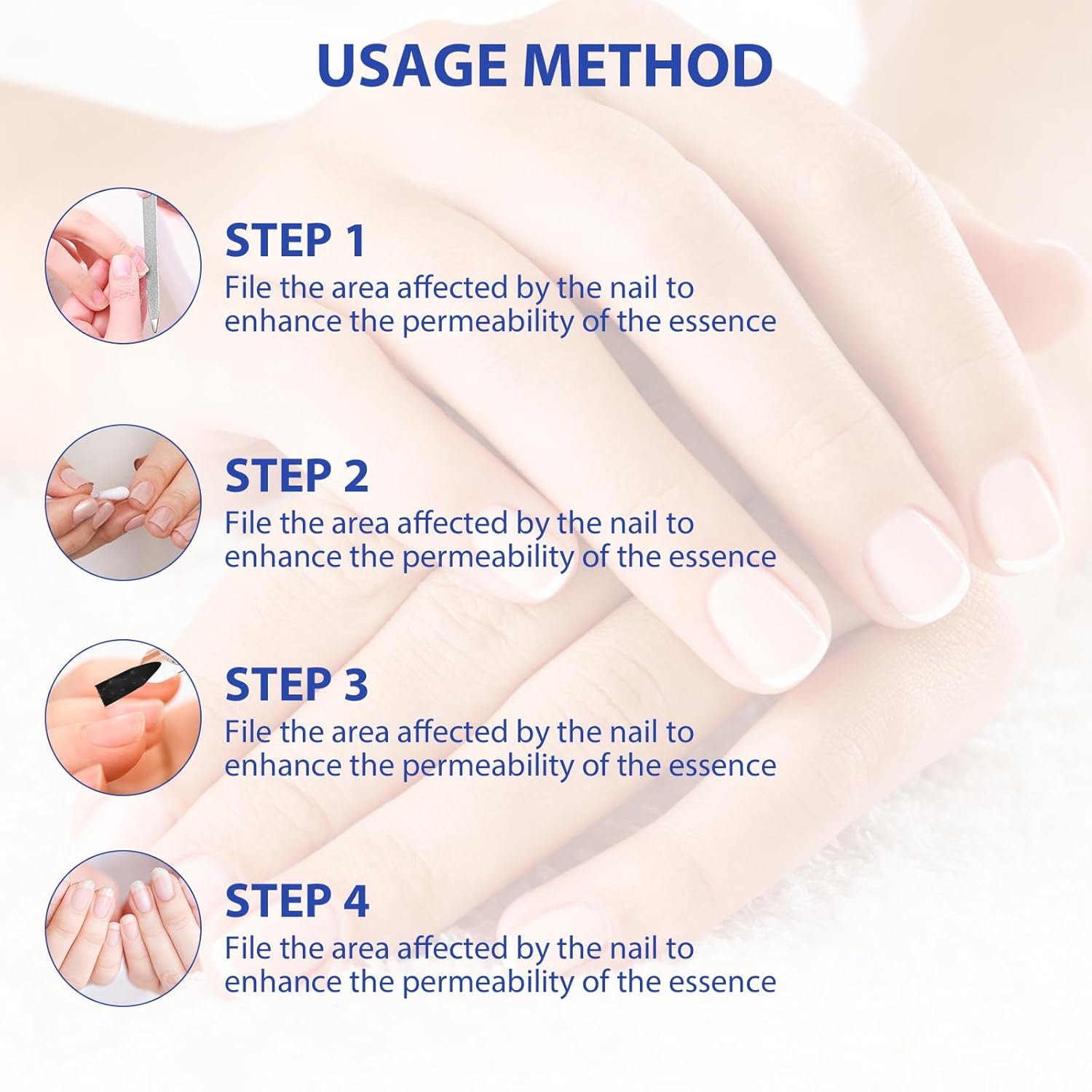 USAGE METHOD

STEP 1
File the area affected by the nail to enhance the permeability of the essence

STEP 2
File the area affected by the nail to enhance the permeability of the essence

STEP 3
File the area affected by the nail to enhance the permeability of the essence

STEP 4
File the area affected by the nail to enhance the permeability of the essence