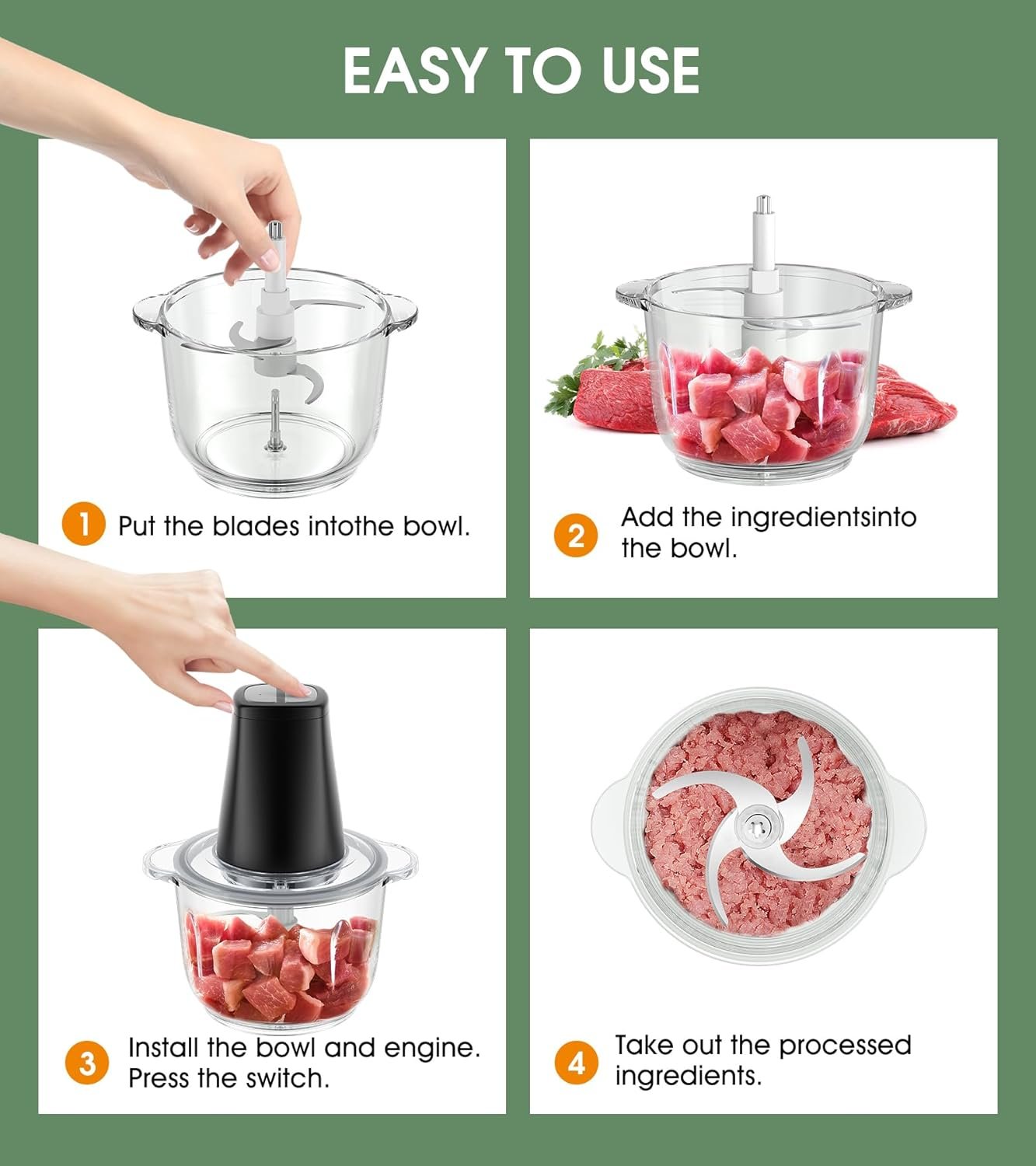 EASY TO USE

1 Put the blades intothe bowl.

2 Add the ingredientsinto the bowl.

3 Install the bowl and engine. Press the switch.

4 Take out the processed ingredients.