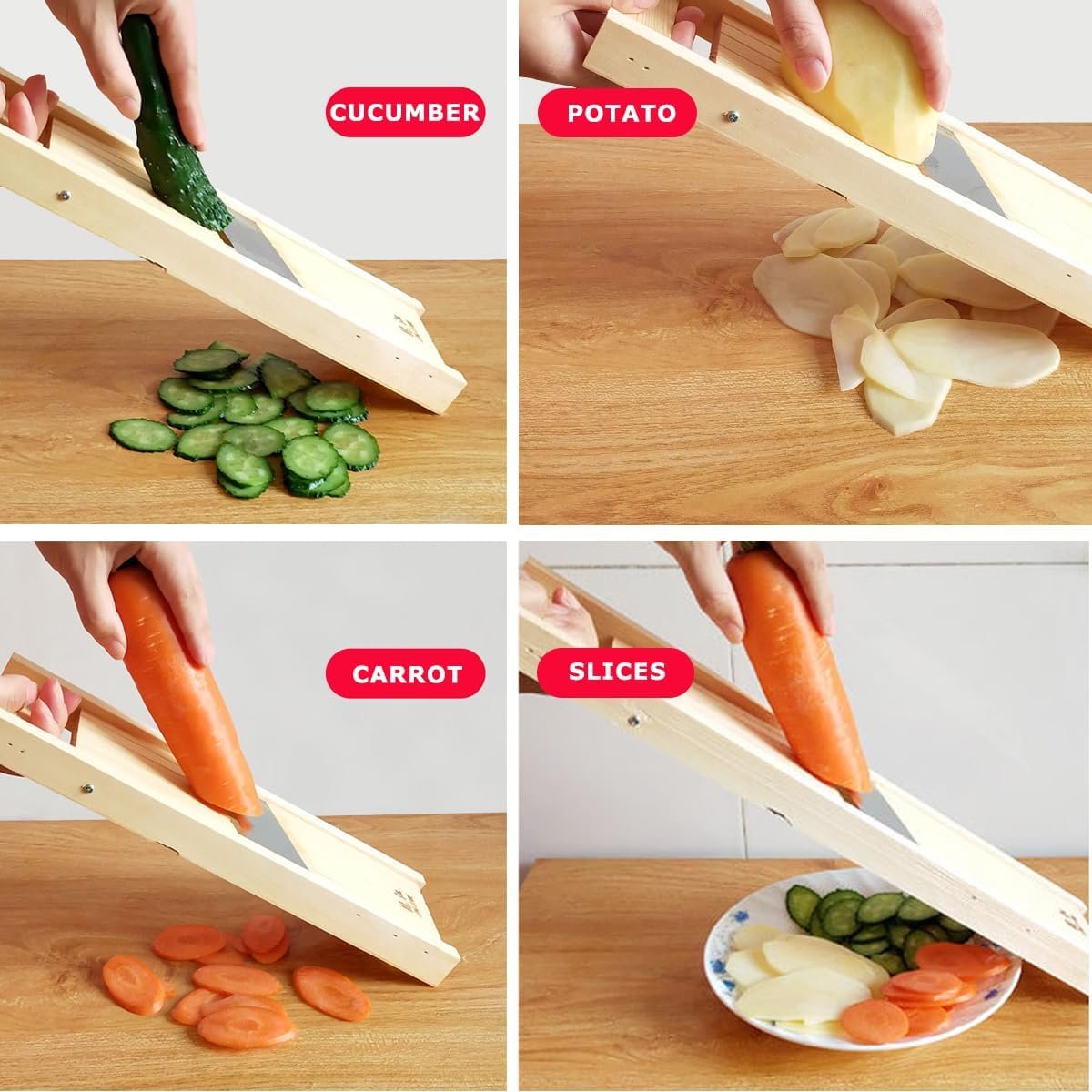 CUCUMBER

POTATO

CARROT

SLICES