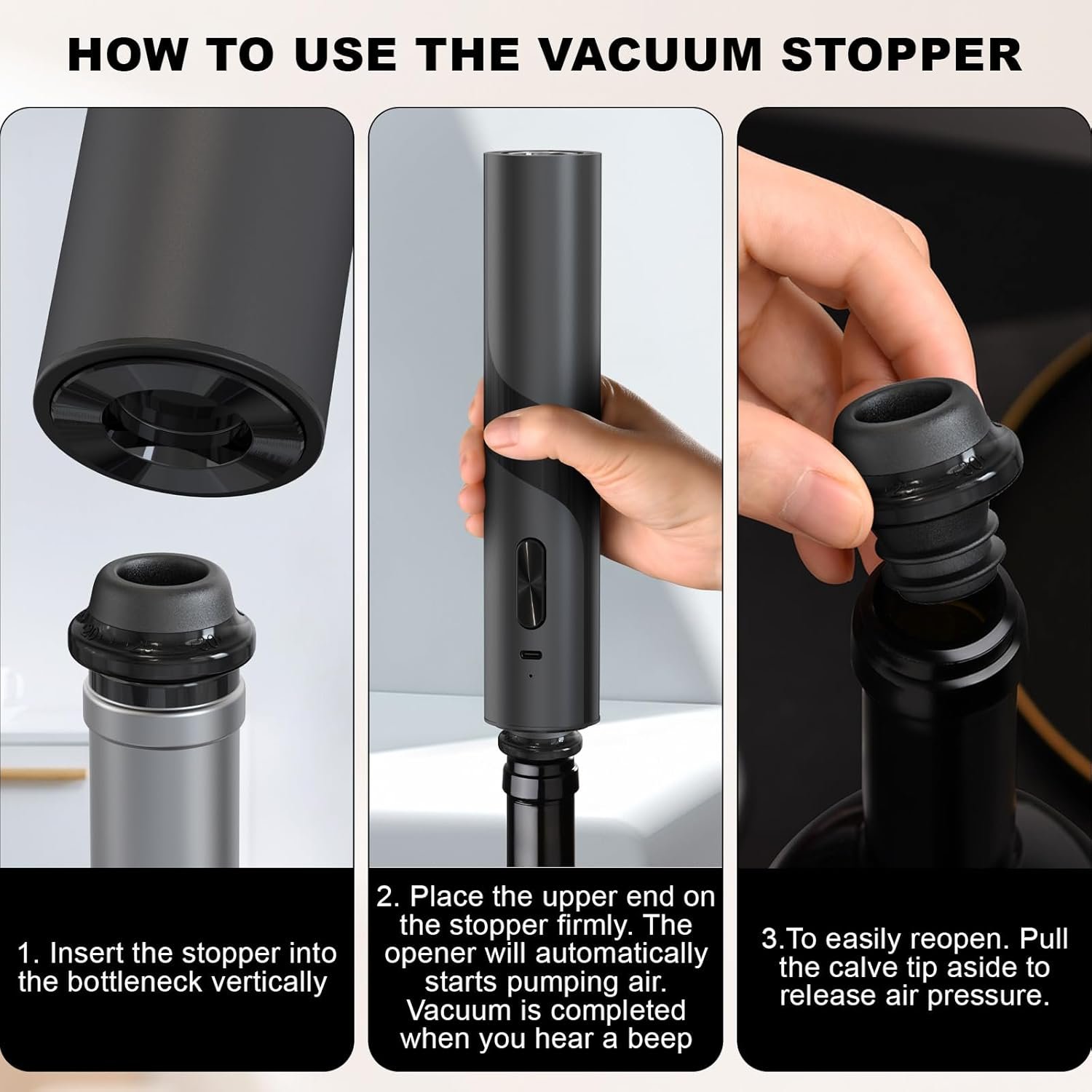 HOW TO USE THE VACUUM STOPPER

1. Insert the stopper into the bottleneck vertically

2. Place the upper end on the stopper firmly. The opener will automatically starts pumping air. Vacuum is completed when you hear a beep

3.To easily reopen. Pull the calve tip aside to release air pressure.