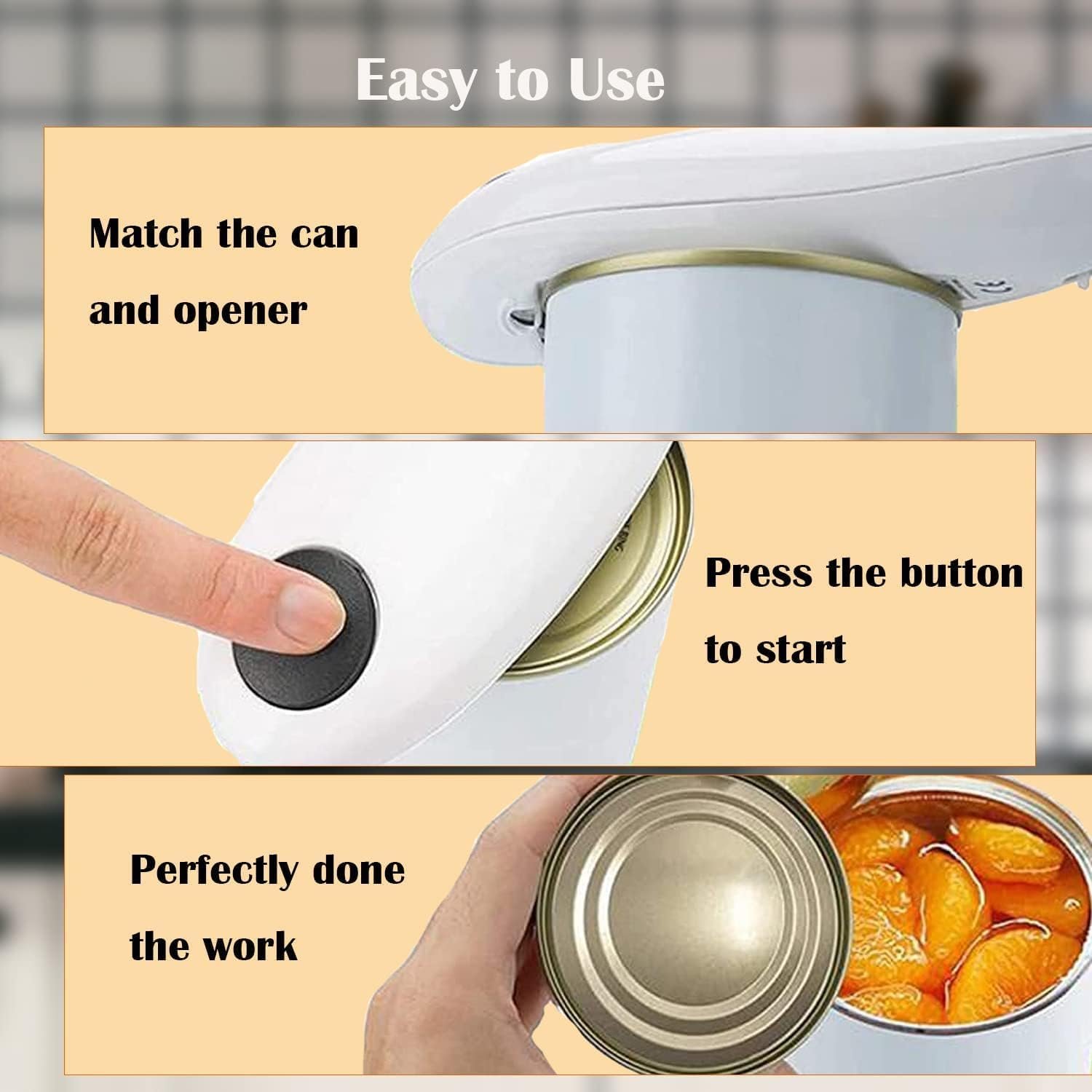 Easy to Use

Match the can and opener

Press the button to start

Perfectly done the work