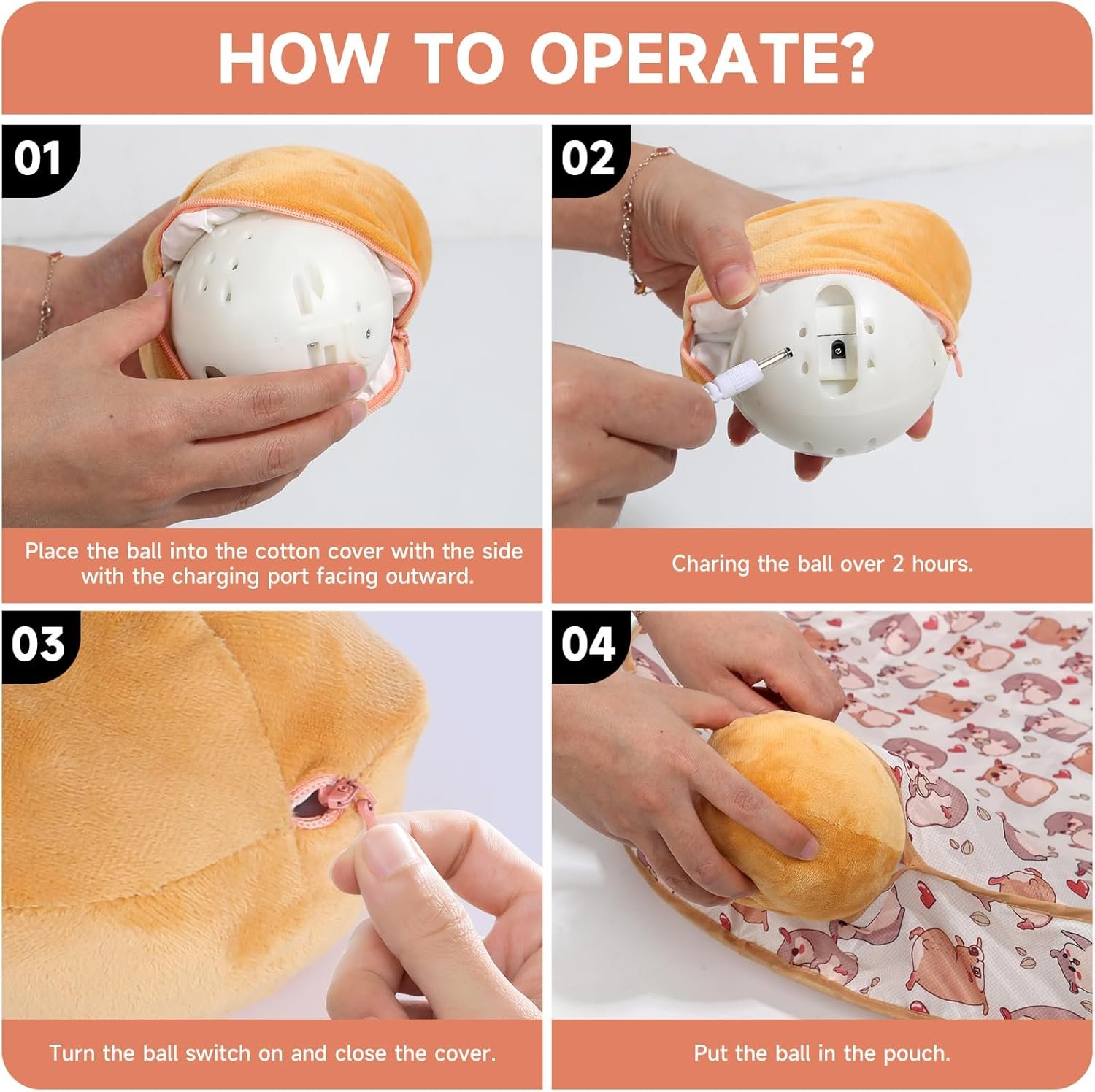 HOW TO OPERATE?

01

Place the ball into the cotton cover with the side with the charging port facing outward.

02

Charing the ball over 2 hours.

03

Turn the ball switch on and close the cover.

04

Put the ball in the pouch.