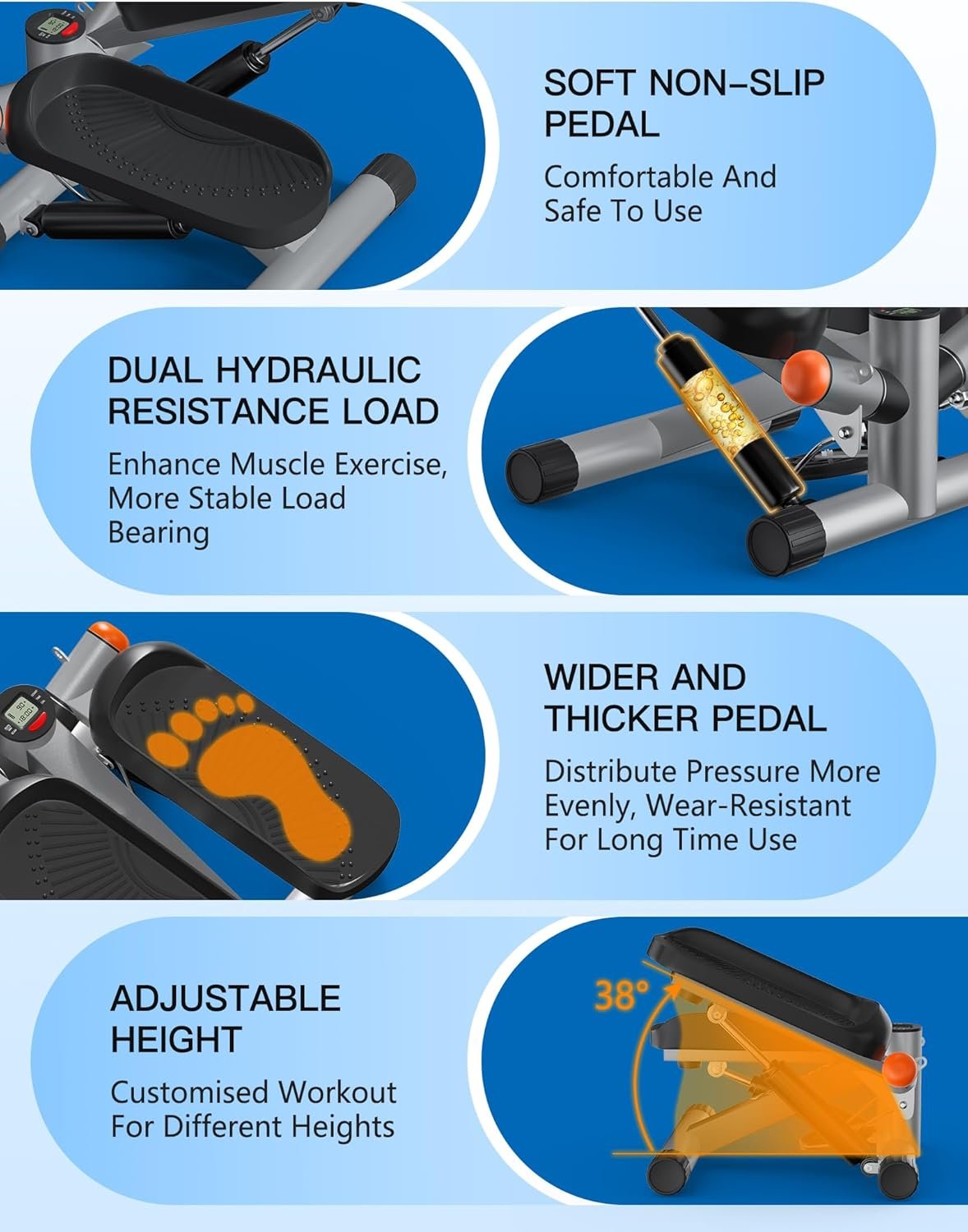 SOFT NON–SLIP PEDAL

Comfortable And Safe To Use

DUAL HYDRAULIC RESISTANCE LOAD

Enhance Muscle Exercise, More Stable Load Bearing

WIDER AND THICKER PEDAL

Distribute Pressure More Evenly, Wear-Resistant For Long Time Use

ADJUSTABLE HEIGHT

Customised Workout For Different Heights

38°