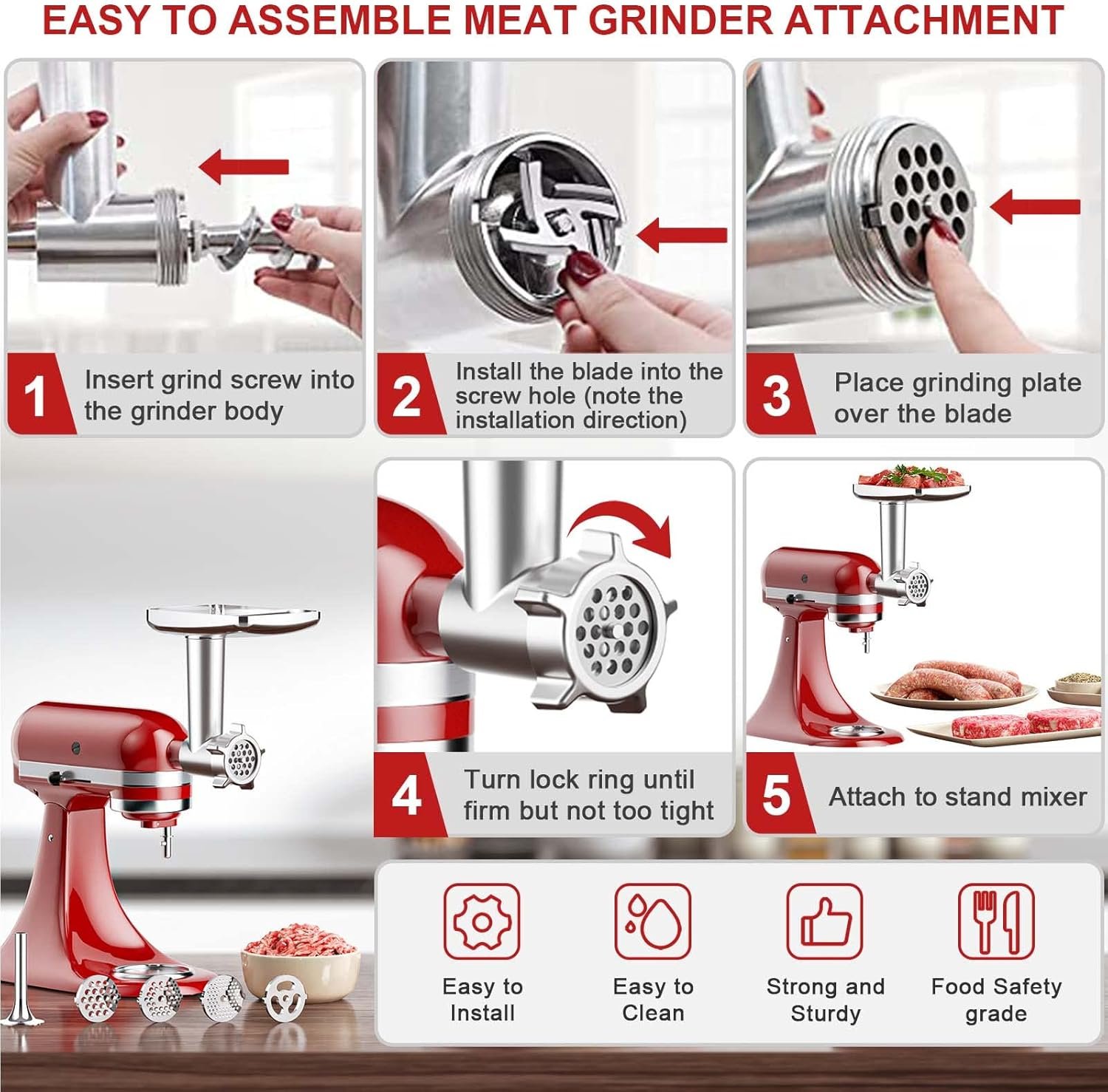 EASY TO ASSEMBLE MEAT GRINDER ATTACHMENT

1 Insert grind screw into the grinder body

2 Install the blade into the screw hole (note the installation direction)

3 Place grinding plate over the blade

4 Turn lock ring until firm but not too tight

5 Attach to stand mixer

Easy to Install

Easy to Clean

Strong and Sturdy

Food Safety grade