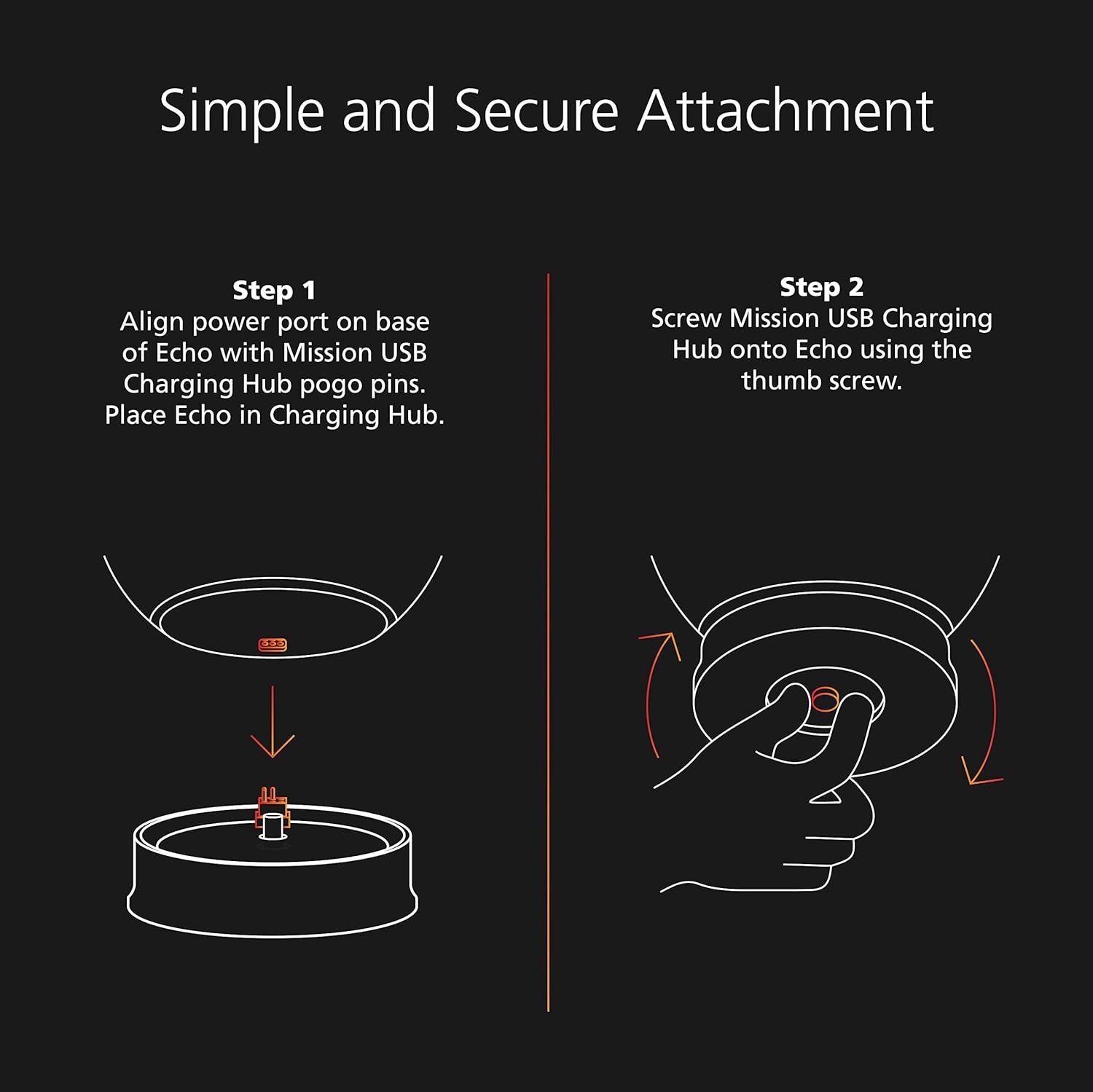 Simple and Secure Attachment

Step 1
Align power port on base of Echo with Mission USB Charging Hub pogo pins. Place Echo in Charging Hub.

Step 2
Screw Mission USB Charging Hub onto Echo using the thumb screw.