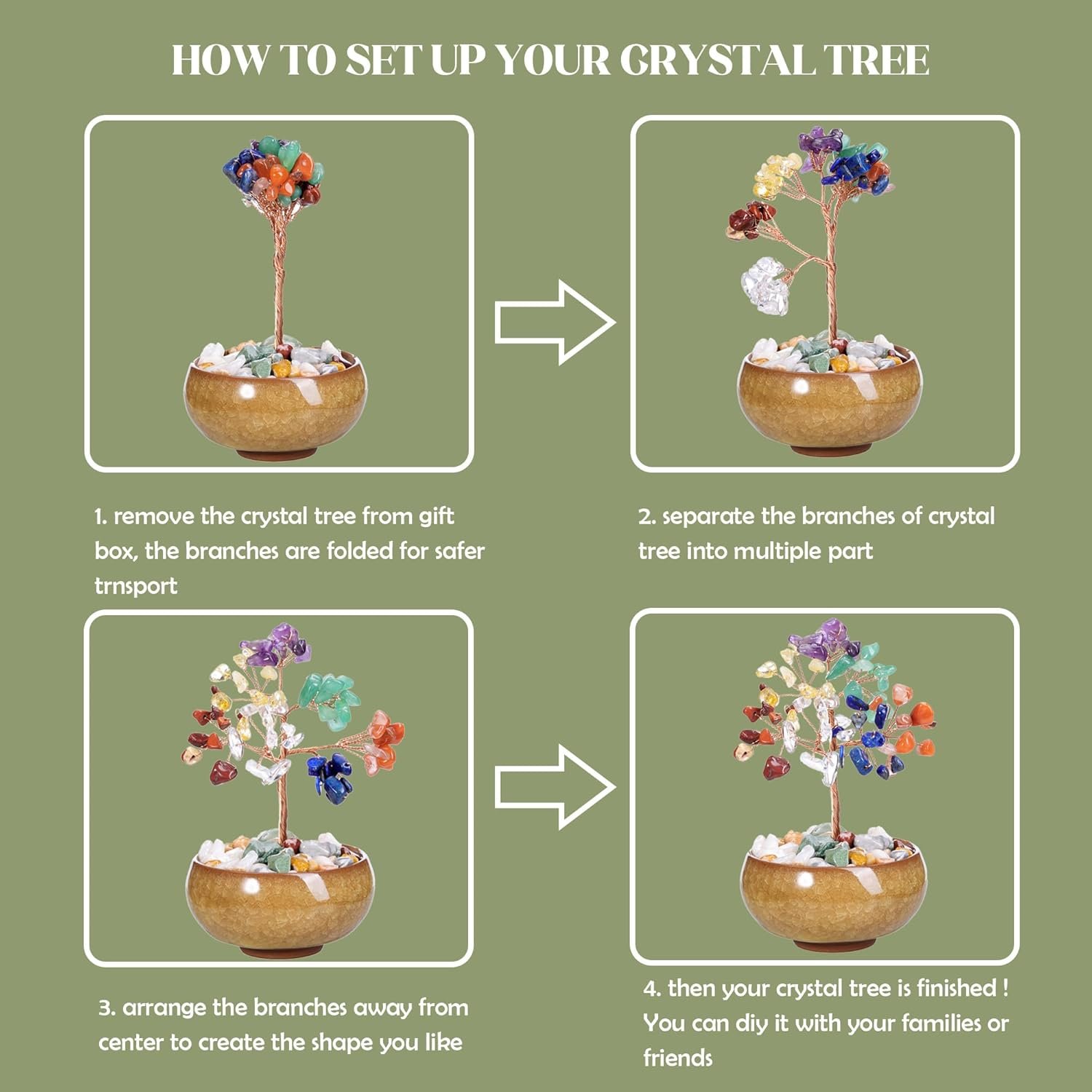 HOW TO SET UP YOUR CRYSTAL TREE

1. remove the crystal tree from gift box, the branches are folded for safer trnsport

2. separate the branches of crystal tree into multiple part

3. arrange the branches away from center to create the shape you like

4. then your crystal tree is finished ! You can diy it with your families or friends