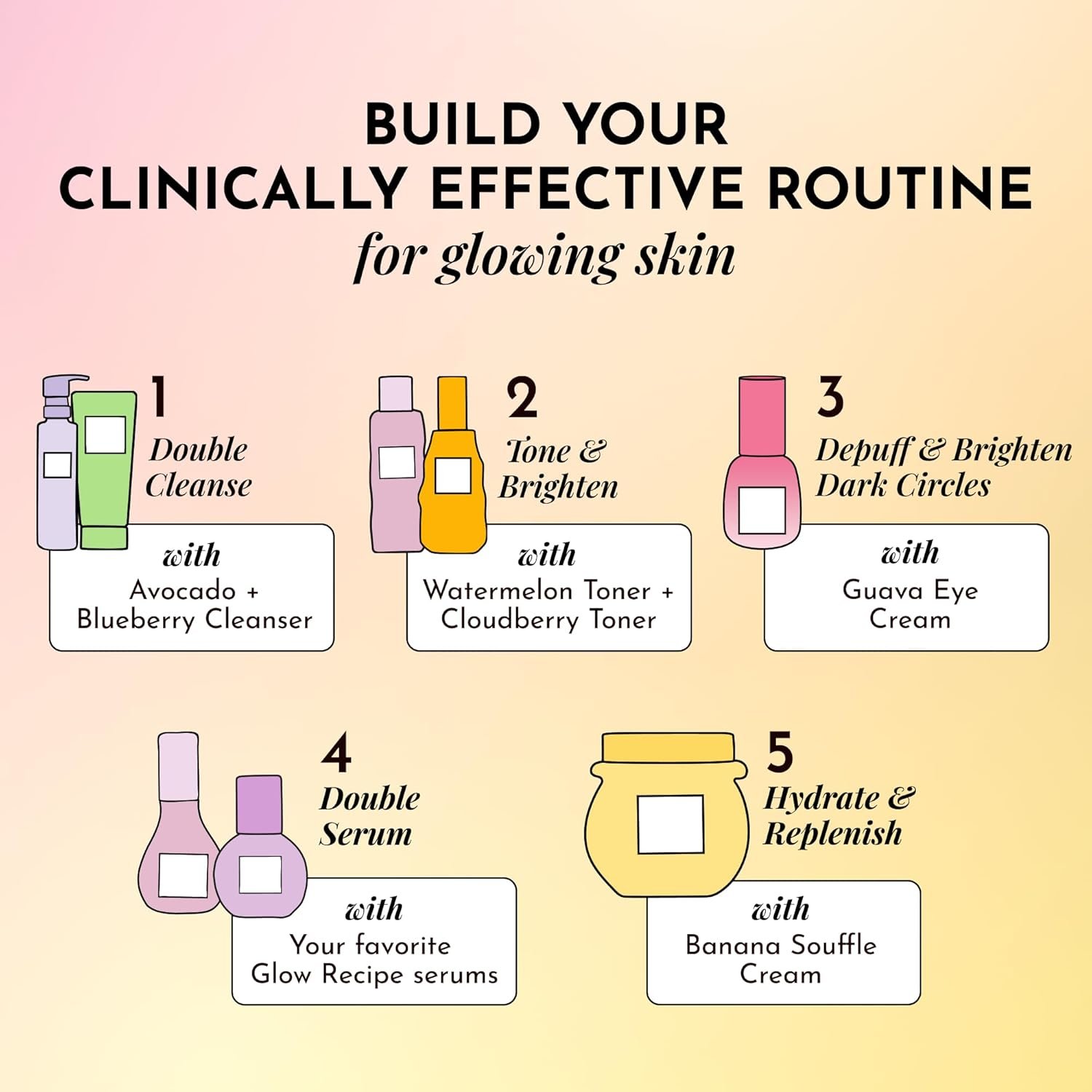 BUILD YOUR
CLINICALLY EFFECTIVE ROUTINE
for glowing skin

1
Double Cleanse
with
Avocado + Blueberry Cleanser

2
Tone & Brighten
with
Watermelon Toner + Cloudberry Toner

3
Depuff & Brighten Dark Circles
with
Guava Eye Cream

4
Double Serum
with
Your favorite Glow Recipe serums

5
Hydrate & Replenish
with
Banana Souffle Cream