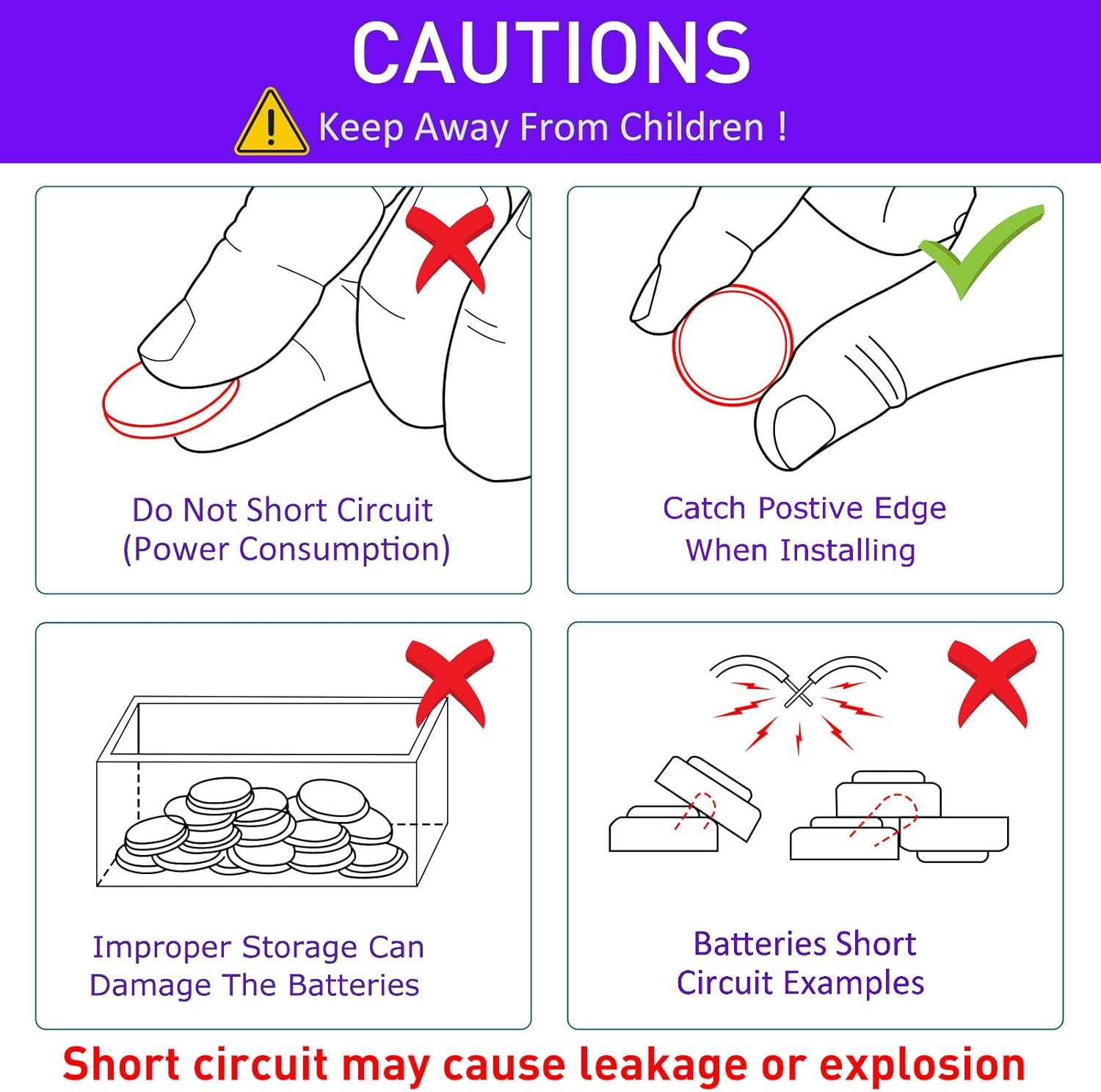 CAUTIONS

Keep Away From Children !

Do Not Short Circuit
(Power Consumption)

Catch Postive Edge
When Installing

Improper Storage Can
Damage The Batteries

Batteries Short
Circuit Examples

Short circuit may cause leakage or explosion