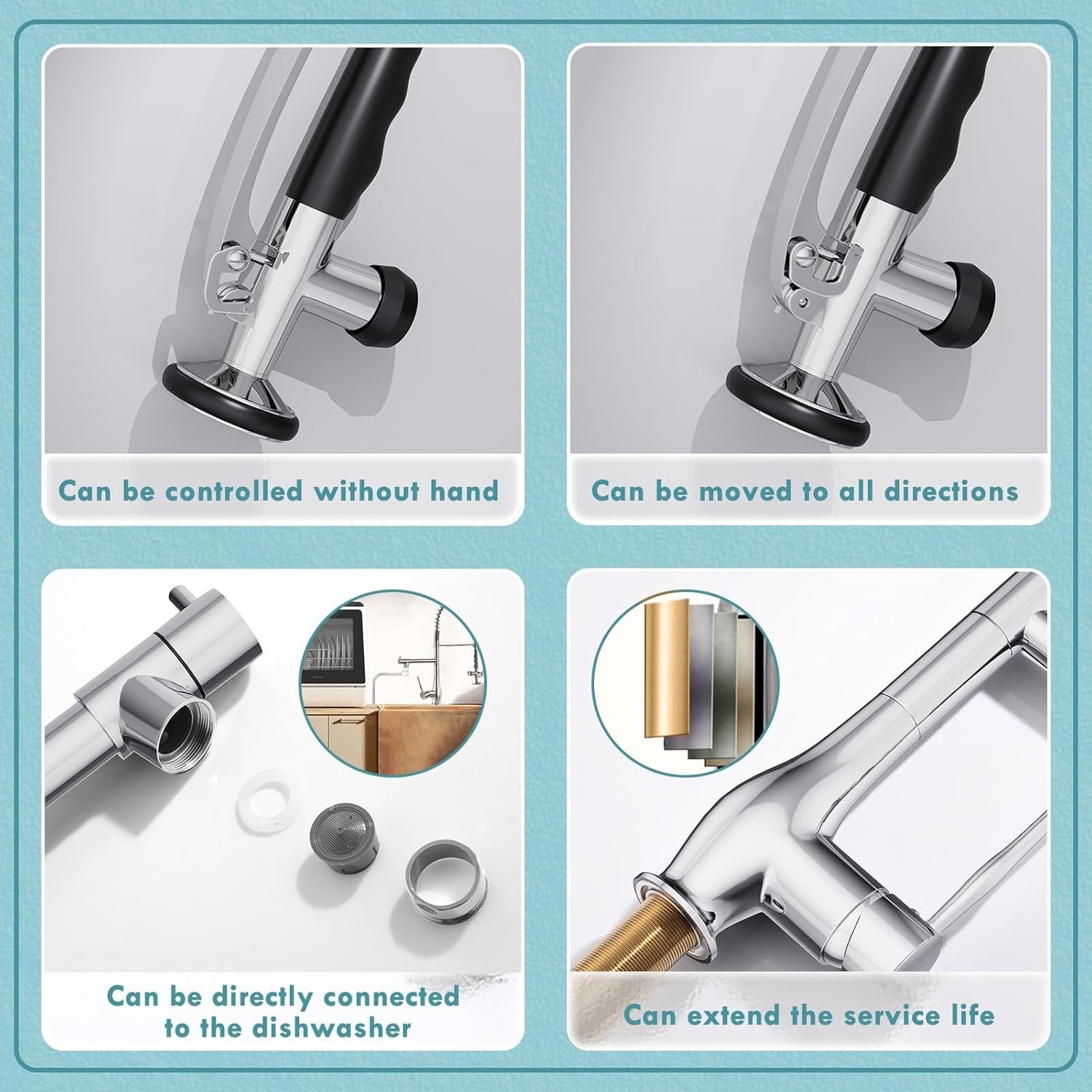 Can be controlled without hand

Can be moved to all directions

Can be directly connected to the dishwasher

Can extend the service life