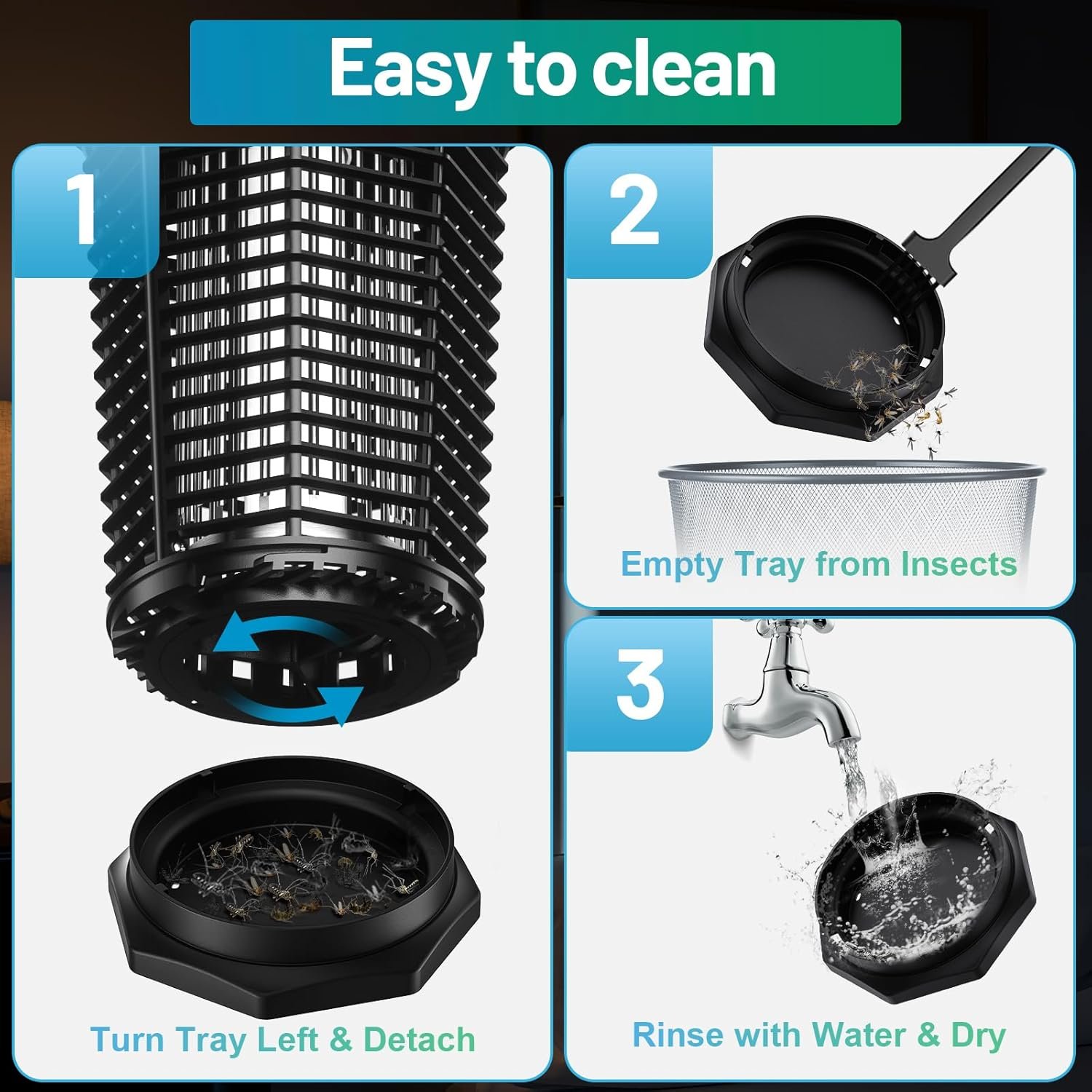 Easy to clean

1

Turn Tray Left & Detach

2

Empty Tray from Insects

3

Rinse with Water & Dry