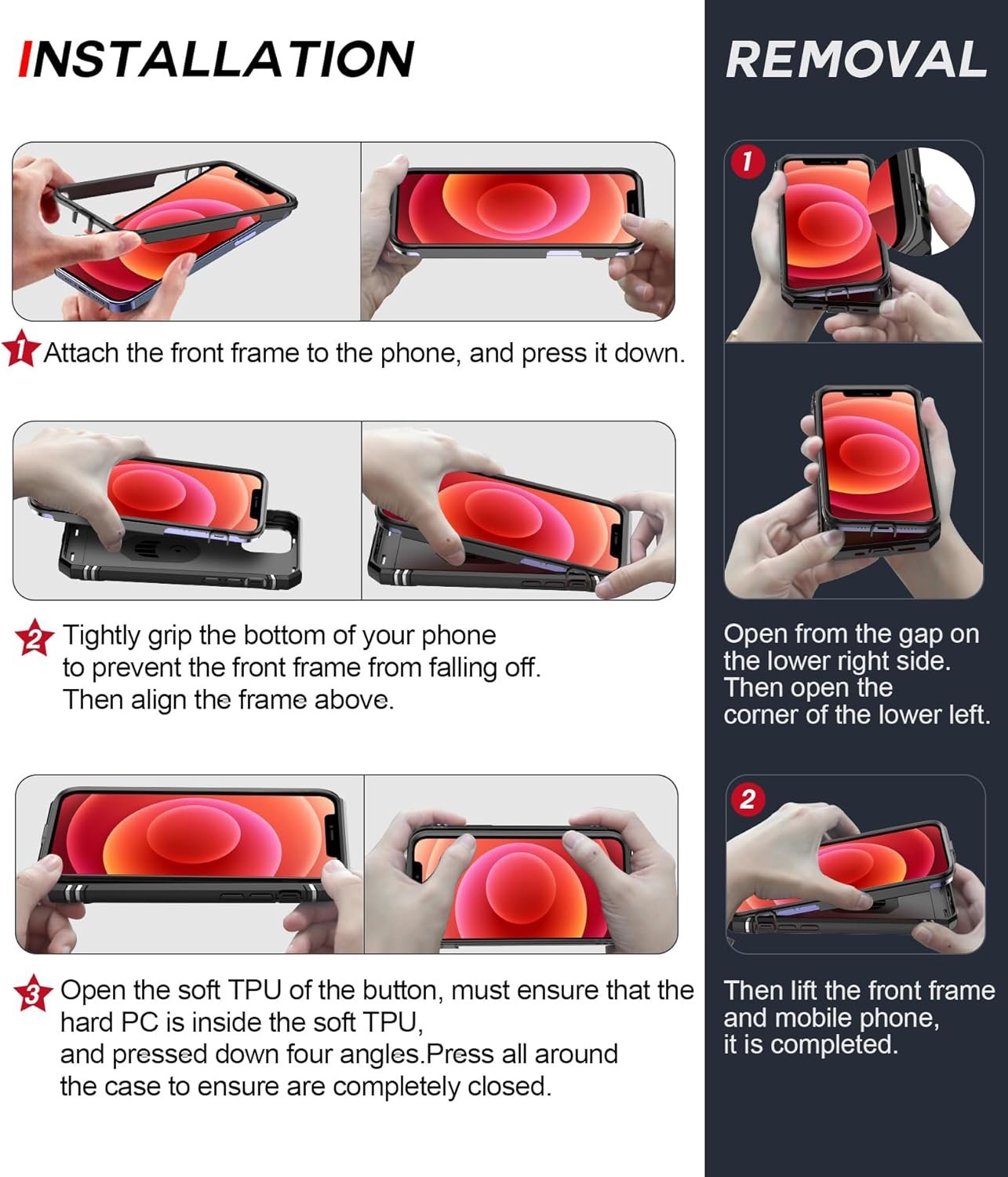 INSTALLATION

1 Attach the front frame to the phone, and press it down.

2 Tightly grip the bottom of your phone to prevent the front frame from falling off. Then align the frame above.

3 Open the soft TPU of the button, must ensure that the hard PC is inside the soft TPU, and pressed down four angles.Press all around the case to ensure are completely closed.

REMOVAL

1

Open from the gap on the lower right side. Then open the corner of the lower left.

2

Then lift the front frame and mobile phone, it is completed.