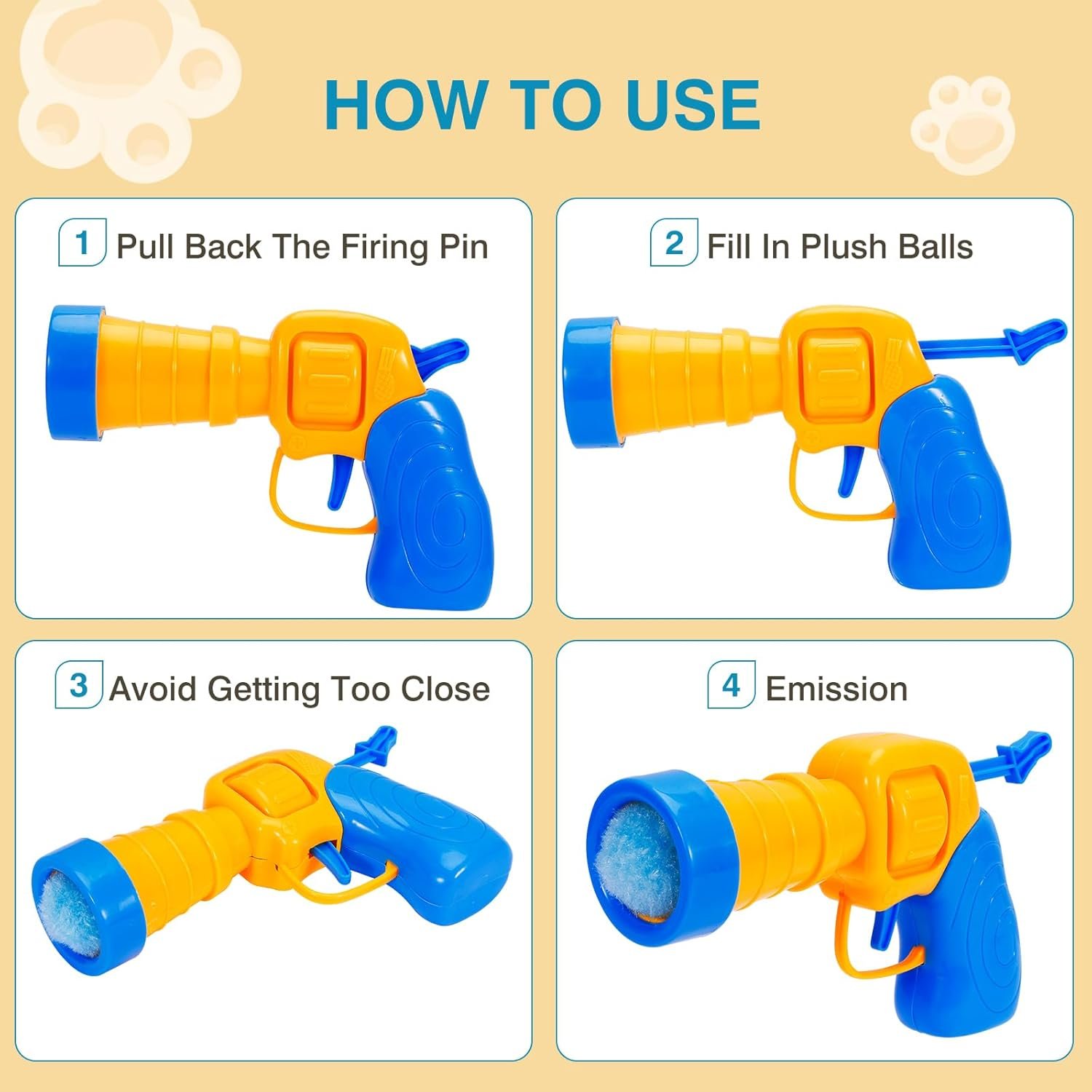 HOW TO USE

1 Pull Back The Firing Pin

2 Fill In Plush Balls

3 Avoid Getting Too Close

4 Emission