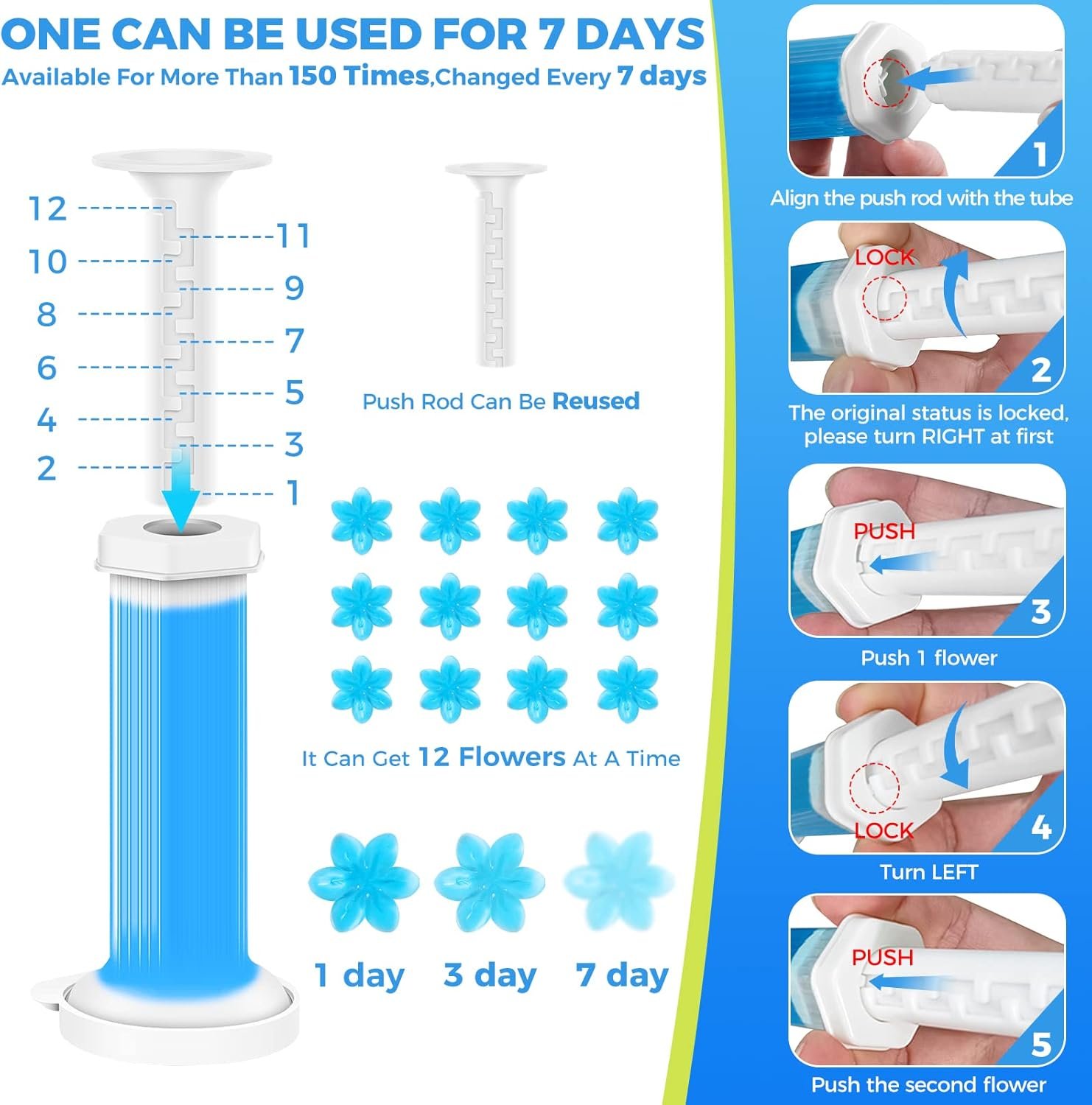 ONE CAN BE USED FOR 7 DAYS

Available For More Than 150 Times,Changed Every 7 days

12
11
10
9
8
7
6
5
4
3
2
1

Push Rod Can Be Reused

It Can Get 12 Flowers At A Time

1 day
3 day
7 day

1
Align the push rod with the tube

LOCK
2
The original status is locked, please turn RIGHT at first

PUSH
3
Push 1 flower

LOCK
4
Turn LEFT

PUSH
5
Push the second flower