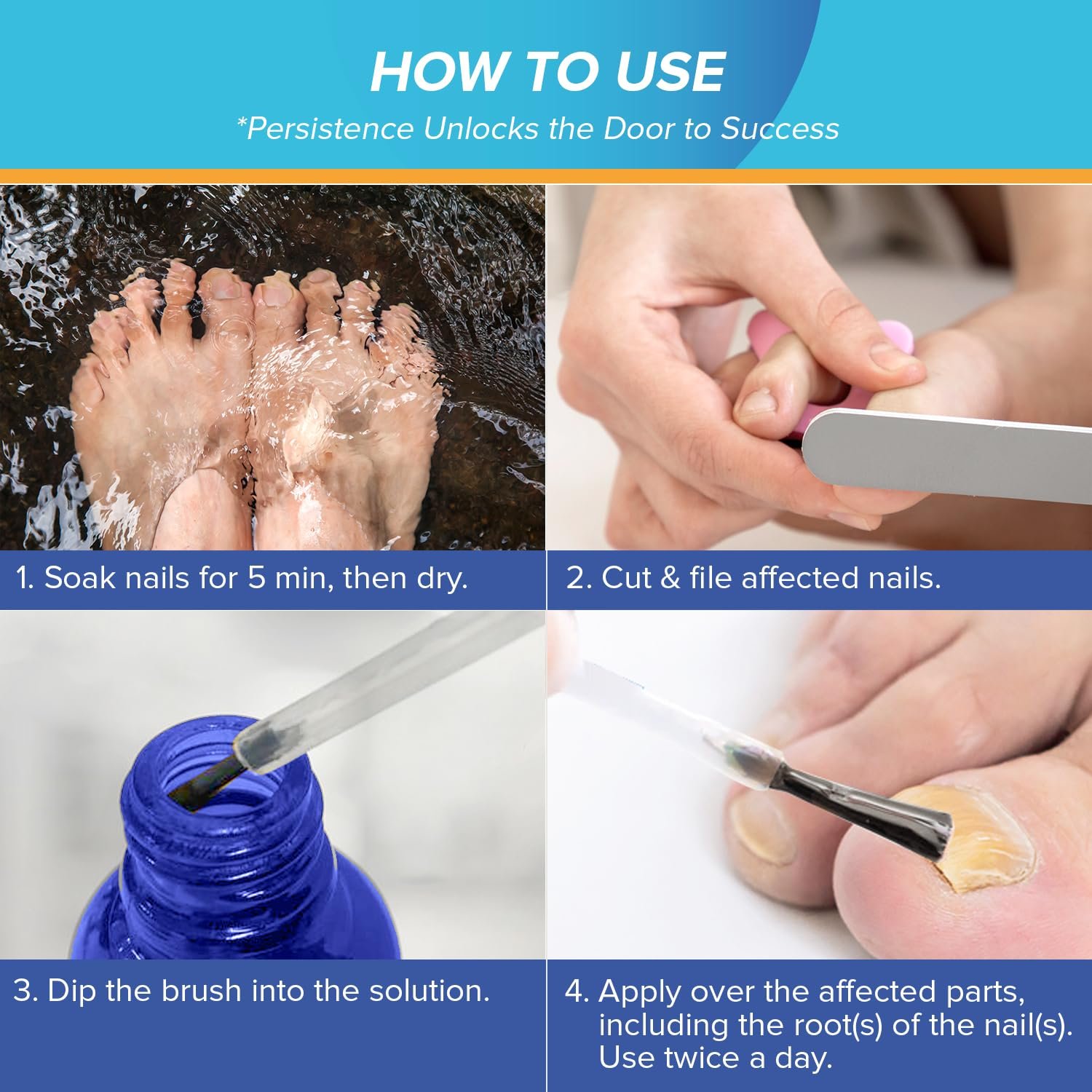 HOW TO USE

*Persistence Unlocks the Door to Success

1. Soak nails for 5 min, then dry.

2. Cut & file affected nails.

3. Dip the brush into the solution.

4. Apply over the affected parts, including the root(s) of the nail(s). Use twice a day.