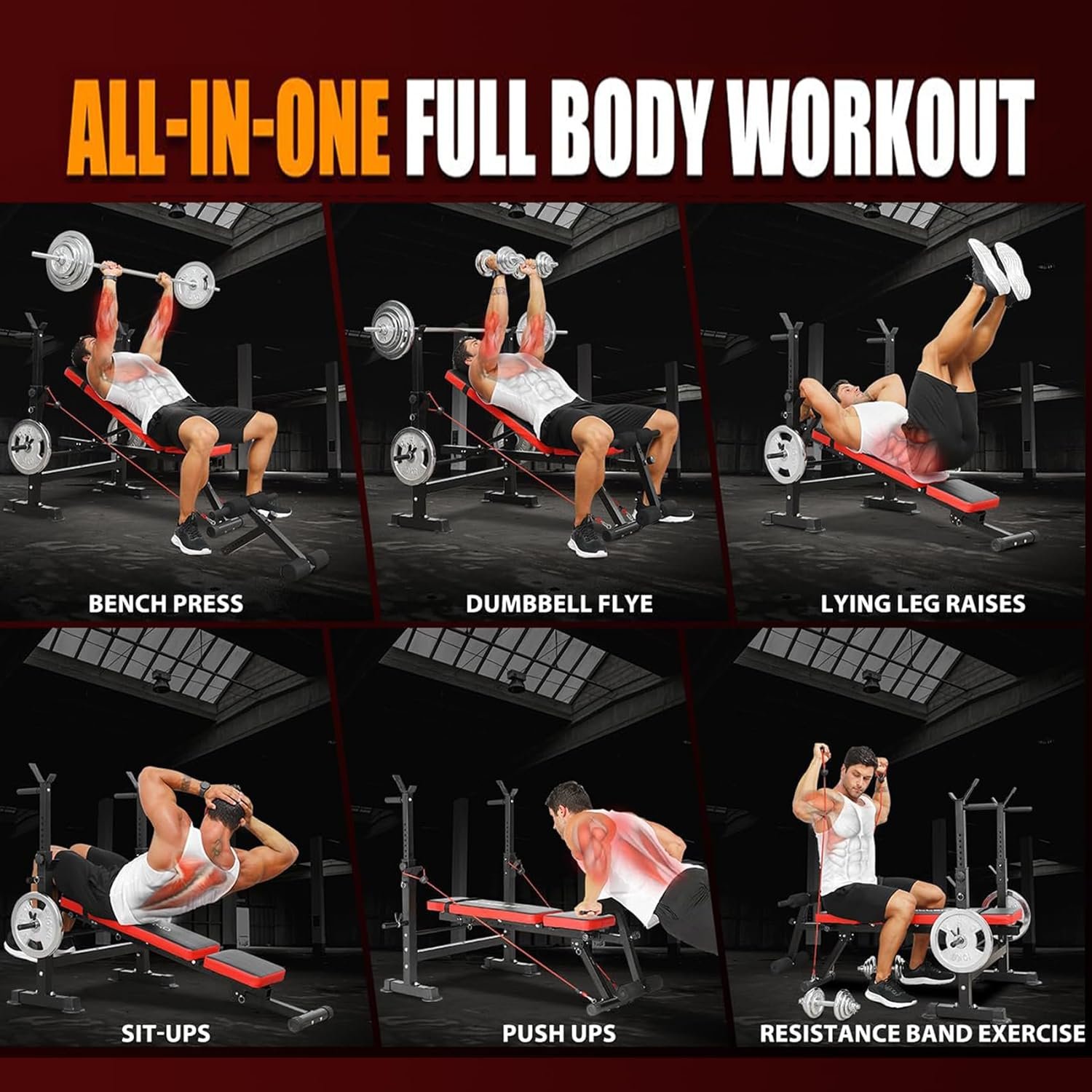 ALL-IN-ONE FULL BODY WORKOUT

BENCH PRESS

DUMBBELL FLYE

LYING LEG RAISES

SIT-UPS

PUSH UPS

RESISTANCE BAND EXERCISE