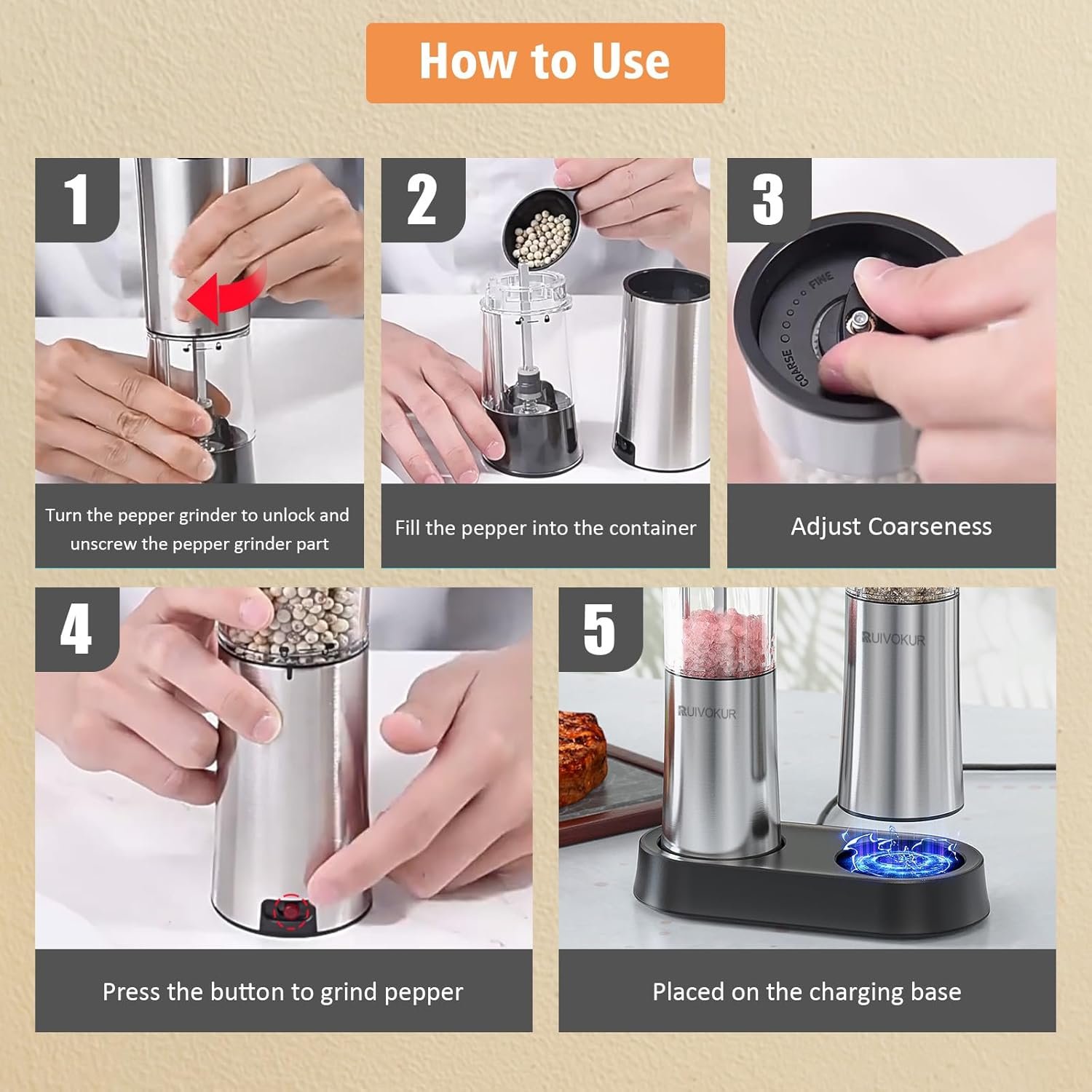 How to Use

1

Turn the pepper grinder to unlock and unscrew the pepper grinder part

2

Fill the pepper into the container

3

FINE

COARSE

Adjust Coarseness

4

Press the button to grind pepper

5

RUIVOKUR

RUIVOKUR

Placed on the charging base