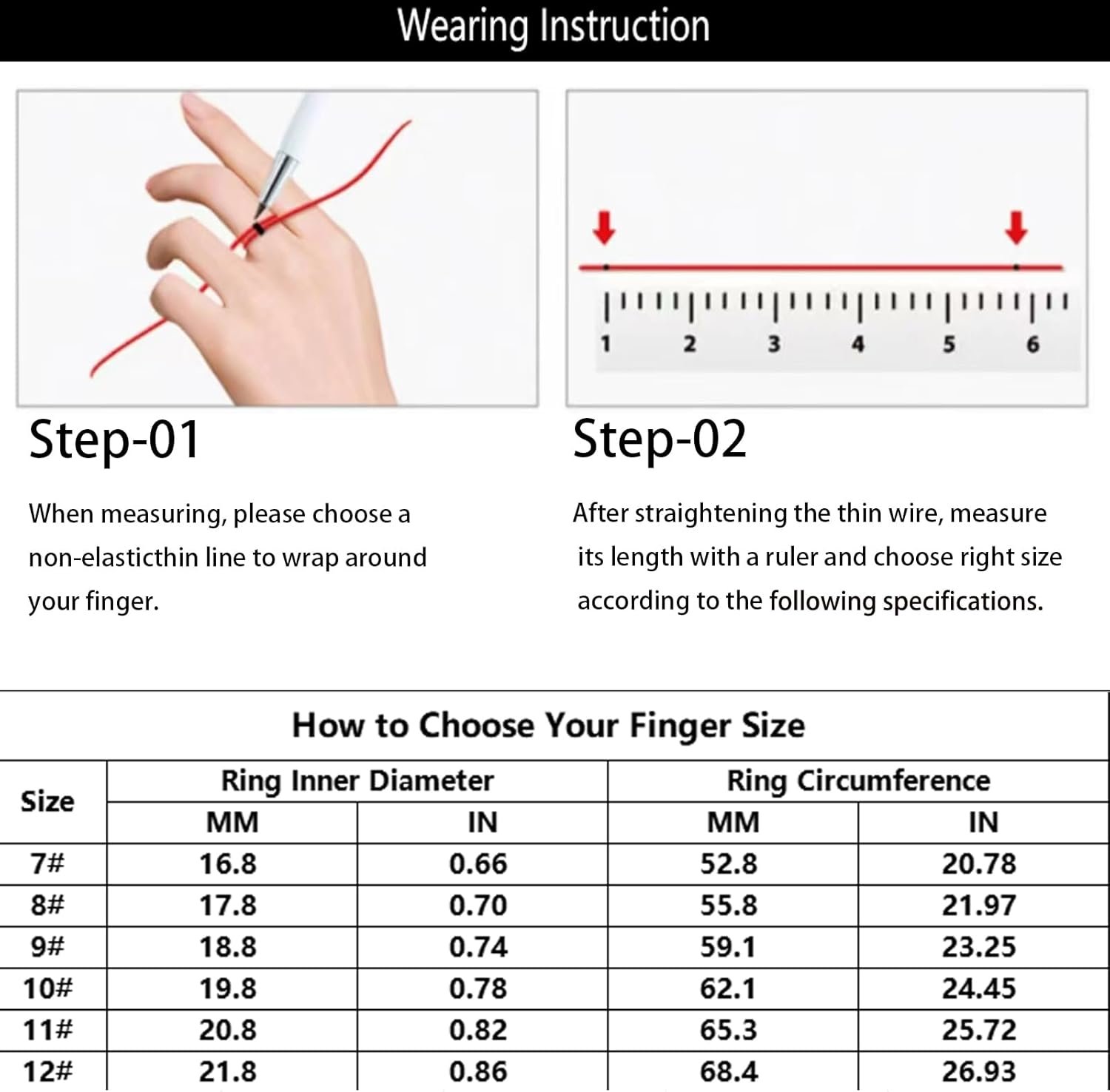 Wearing Instruction

1 2 3 4 5 6

Step-01

When measuring, please choose a non-elasticthin line to wrap around your finger.

Step-02

After straightening the thin wire, measure its length with a ruler and choose right size according to the following specifications.

How to Choose Your Finger Size

| Size | Ring Inner Diameter MM | Ring Inner Diameter IN | Ring Circumference MM | Ring Circumference IN |
|---|---|---|---|---|
| 7# | 16.8 | 0.66 | 52.8 | 20.78 |
| 8# | 17.8 | 0.70 | 55.8 | 21.97 |
| 9# | 18.8 | 0.74 | 59.1 | 23.25 |
| 10# | 19.8 | 0.78 | 62.1 | 24.45 |
| 11# | 20.8 | 0.82 | 65.3 | 25.72 |
| 12# | 21.8 | 0.86 | 68.4 | 26.93 |