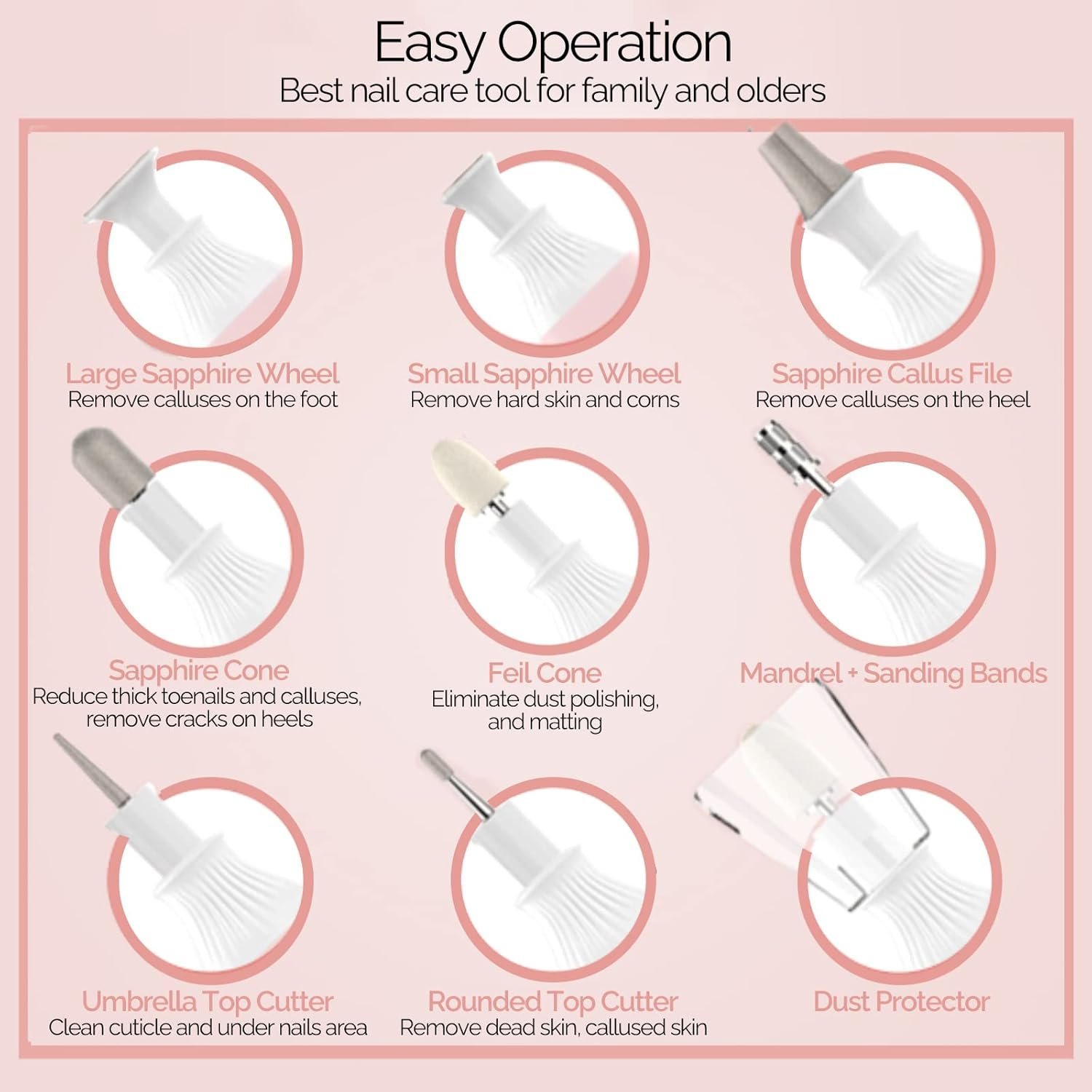 Easy Operation
Best nail care tool for family and olders

Large Sapphire Wheel
Remove calluses on the foot

Small Sapphire Wheel
Remove hard skin and corns

Sapphire Callus File
Remove calluses on the heel

Sapphire Cone
Reduce thick toenails and calluses, remove cracks on heels

Feil Cone
Eliminate dust polishing, and matting

Mandrel + Sanding Bands

Umbrella Top Cutter
Clean cuticle and under nails area

Rounded Top Cutter
Remove dead skin, callused skin

Dust Protector