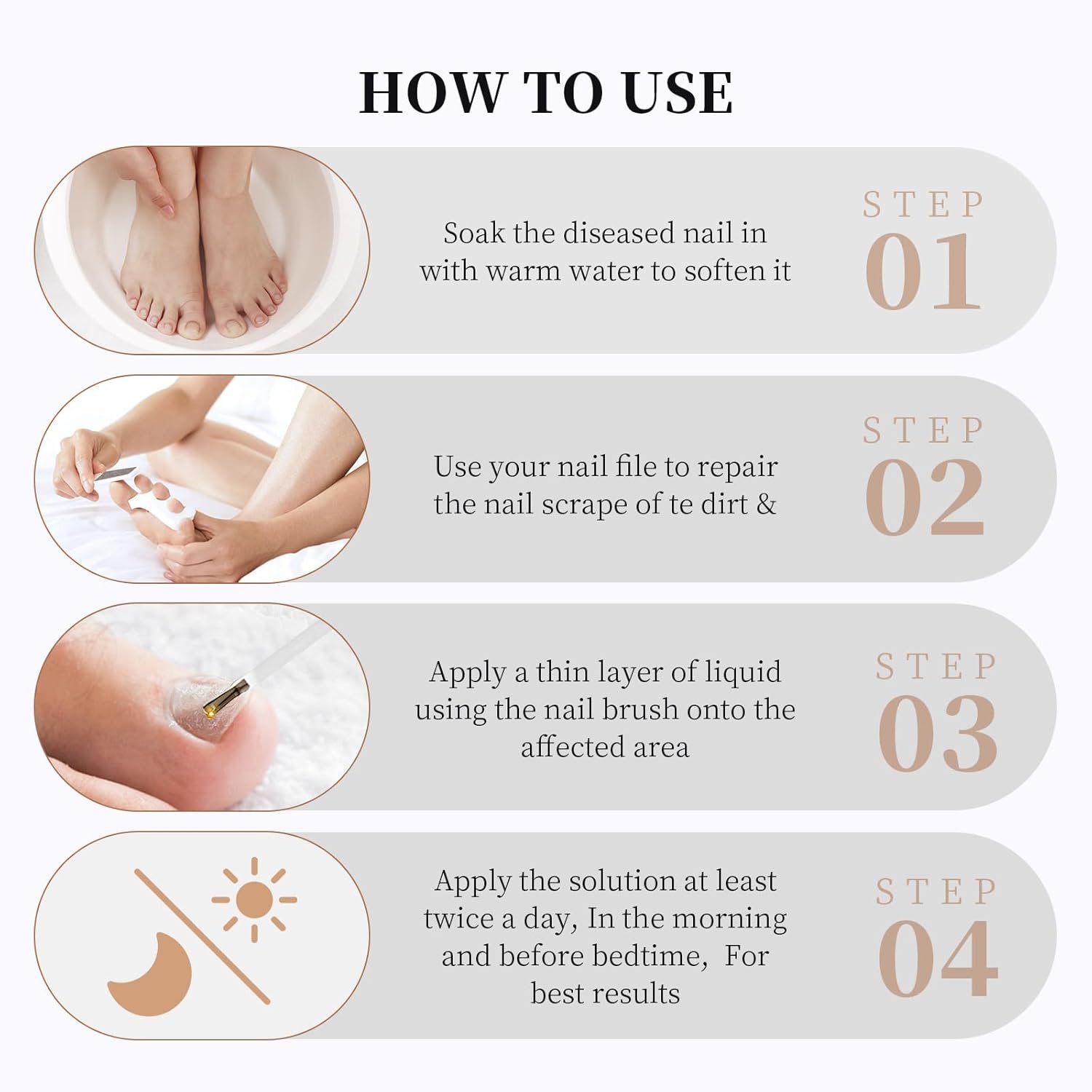 HOW TO USE

Soak the diseased nail in with warm water to soften it

STEP 01

Use your nail file to repair the nail scrape of te dirt &

STEP 02

Apply a thin layer of liquid using the nail brush onto the affected area

STEP 03

Apply the solution at least twice a day, In the morning and before bedtime, For best results

STEP 04