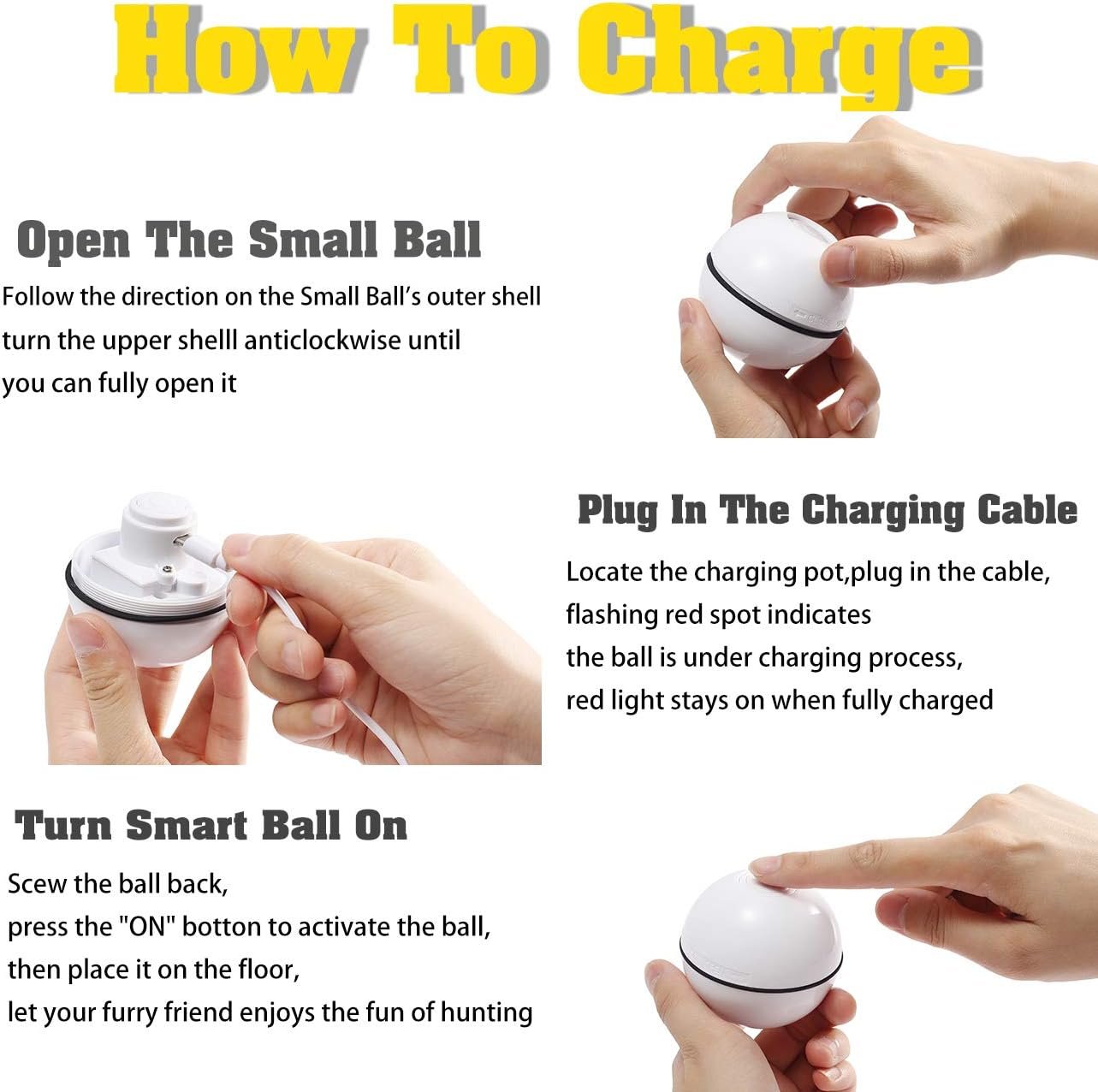 How To Charge

Open The Small Ball

Follow the direction on the Small Ball's outer shell turn the upper shelll anticlockwise until you can fully open it

Plug In The Charging Cable

Locate the charging pot,plug in the cable, flashing red spot indicates the ball is under charging process, red light stays on when fully charged

Turn Smart Ball On

Scew the ball back, press the "ON" botton to activate the ball, then place it on the floor, let your furry friend enjoys the fun of hunting