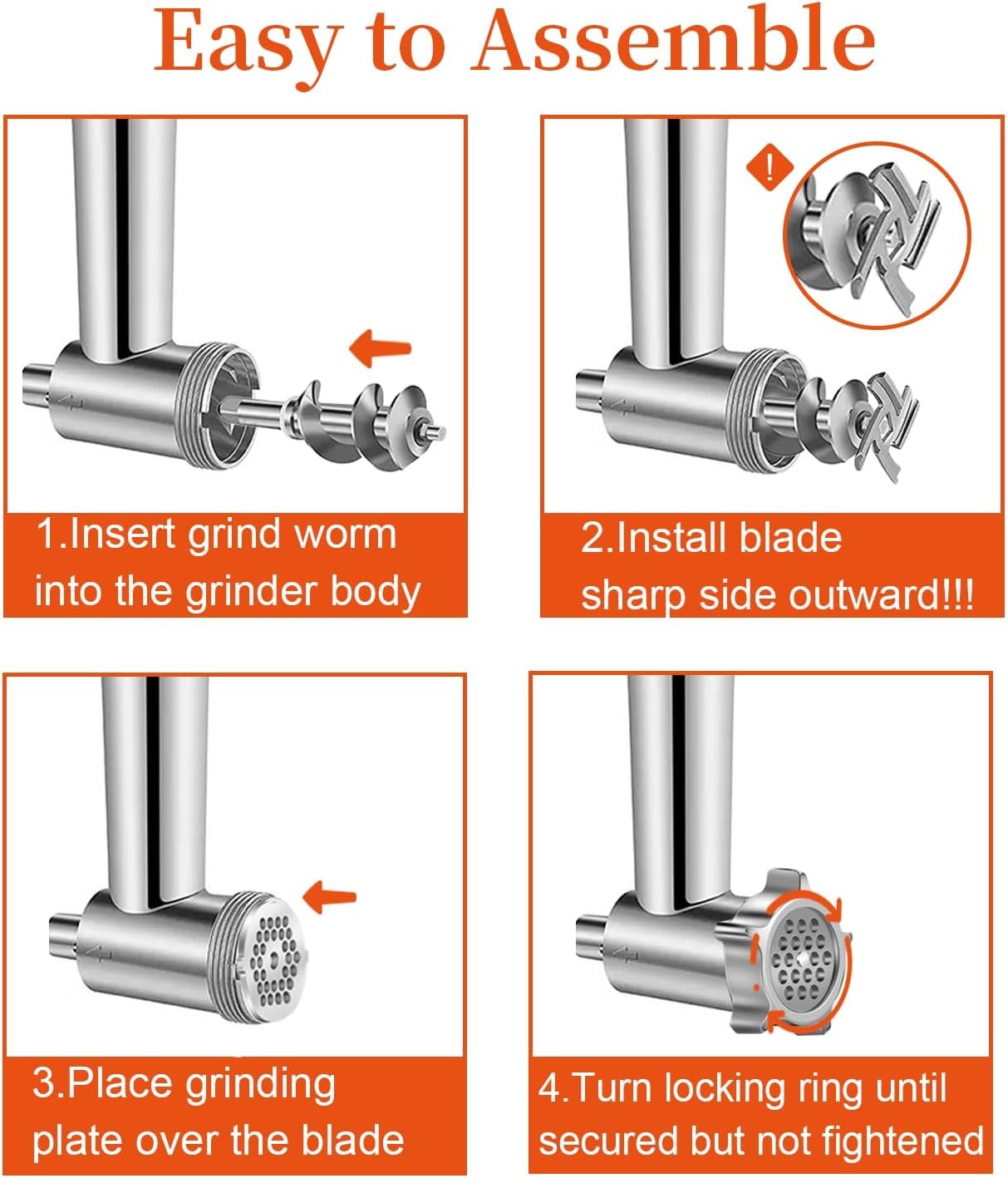 Easy to Assemble

!

1.Insert grind worm into the grinder body

2.Install blade sharp side outward!!!

3.Place grinding plate over the blade

4.Turn locking ring until secured but not fightened