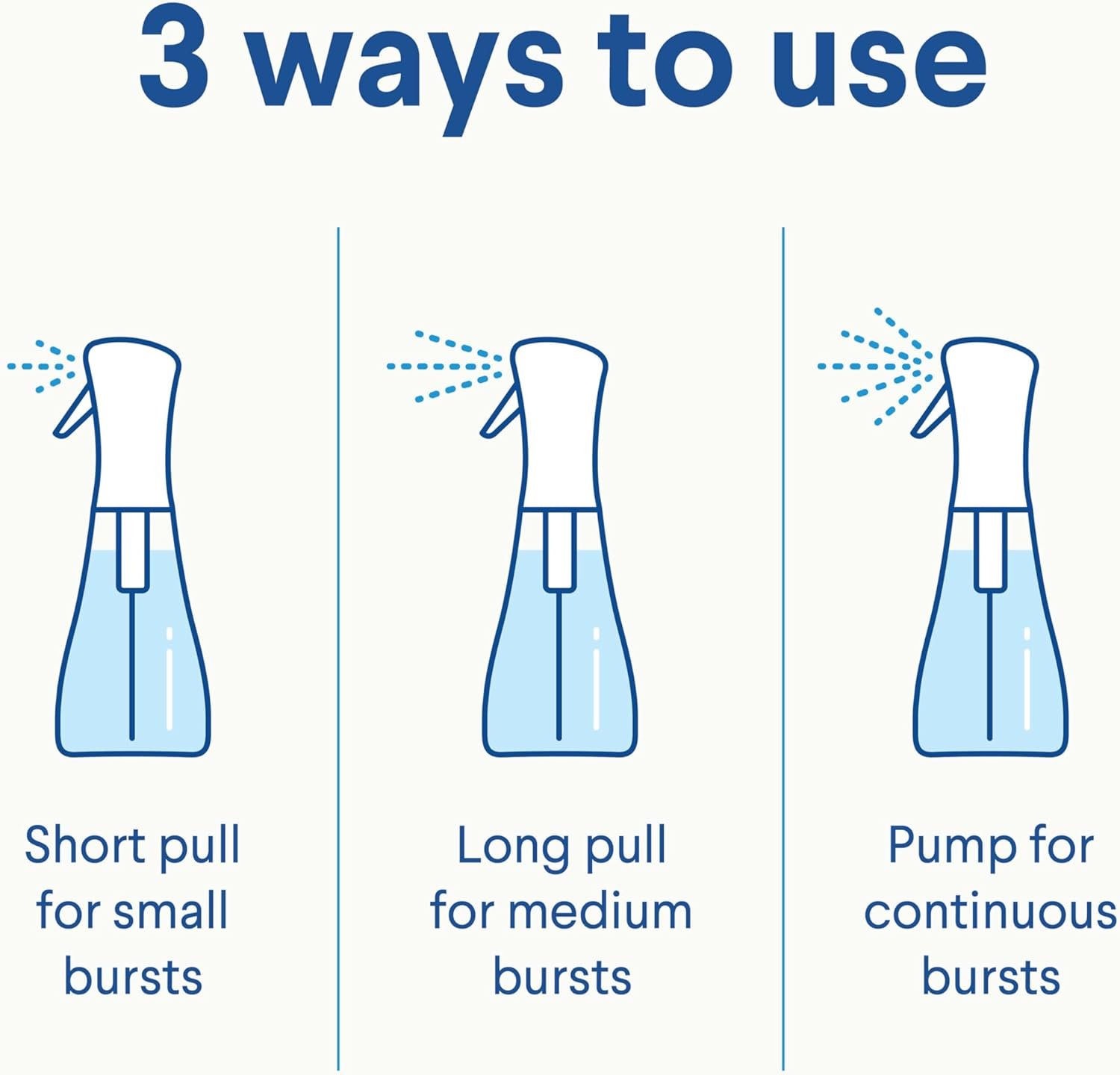 3 ways to use

Short pull for small bursts

Long pull for medium bursts

Pump for continuous bursts