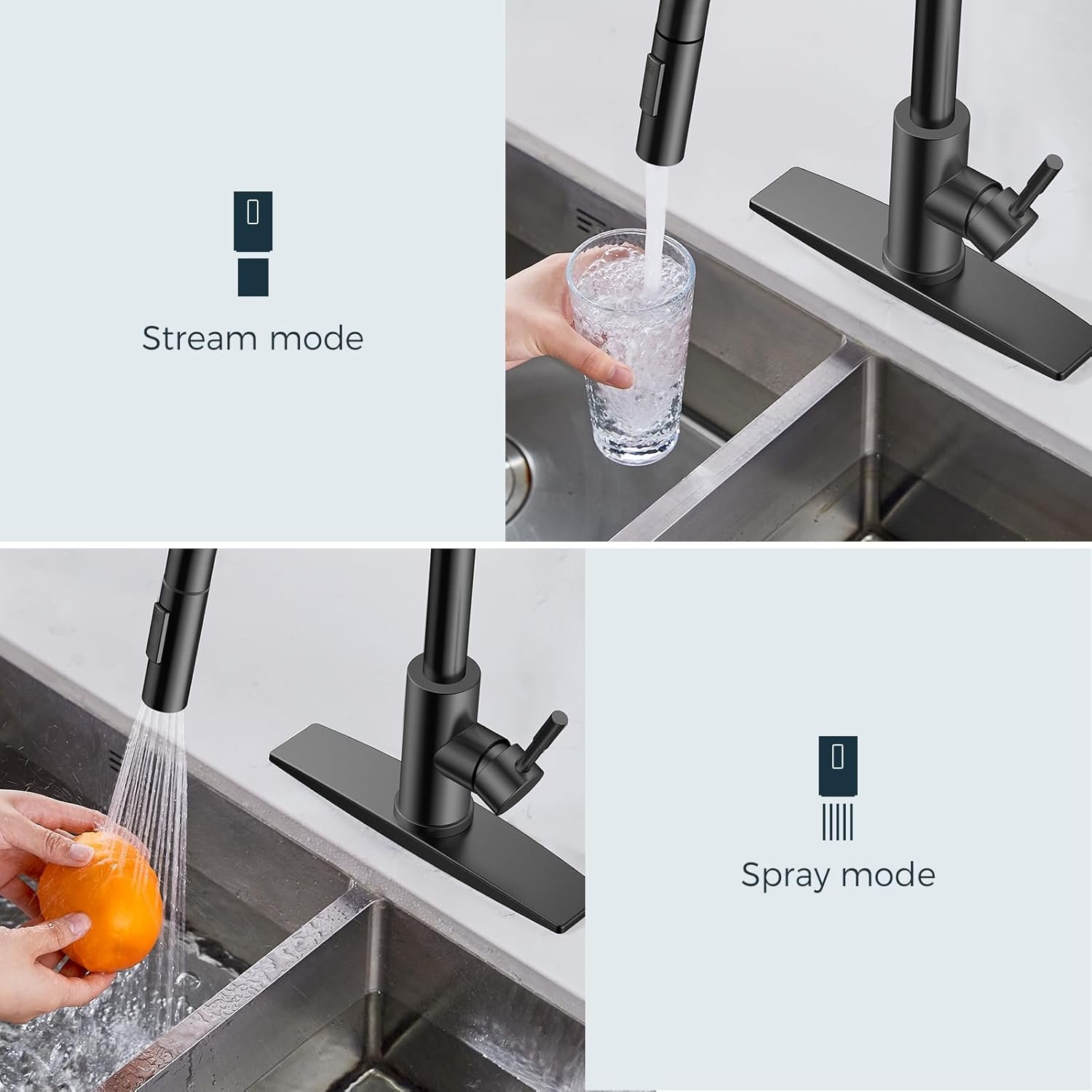 Stream mode

Spray mode