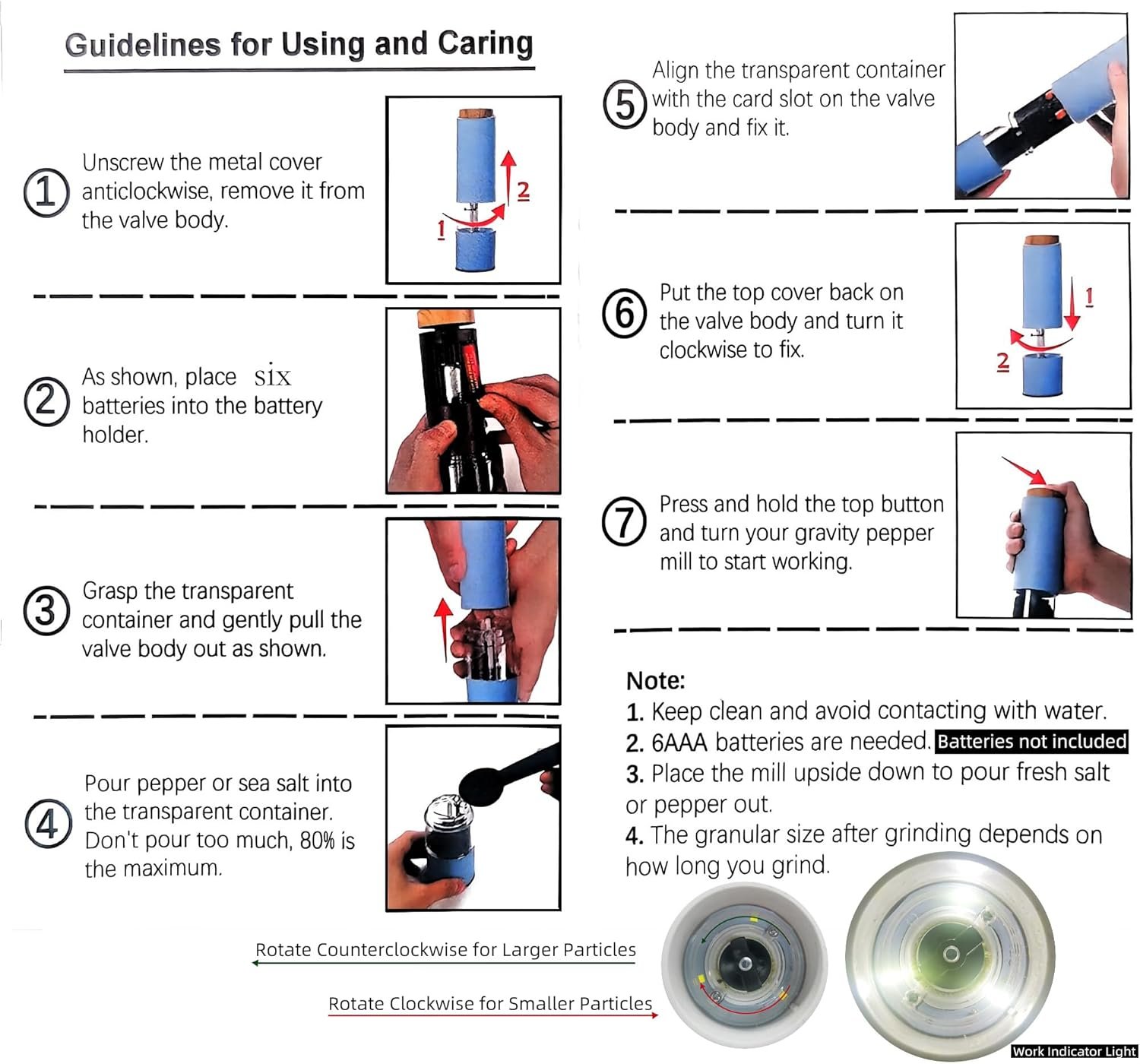 Guidelines for Using and Caring

1 Unscrew the metal cover anticlockwise, remove it from the valve body.

2
1

2 As shown, place six batteries into the battery holder.

3 Grasp the transparent container and gently pull the valve body out as shown.

4 Pour pepper or sea salt into the transparent container. Don't pour too much, 80% is the maximum.

5 Align the transparent container with the card slot on the valve body and fix it.

6 Put the top cover back on the valve body and turn it clockwise to fix.

1
2

7 Press and hold the top button and turn your gravity pepper mill to start working.

Note:
1. Keep clean and avoid contacting with water.
2. 6AAA batteries are needed. Batteries not included
3. Place the mill upside down to pour fresh salt or pepper out.
4. The granular size after grinding depends on how long you grind.

Rotate Counterclockwise for Larger Particles

Rotate Clockwise for Smaller Particles

Work Indicator Light