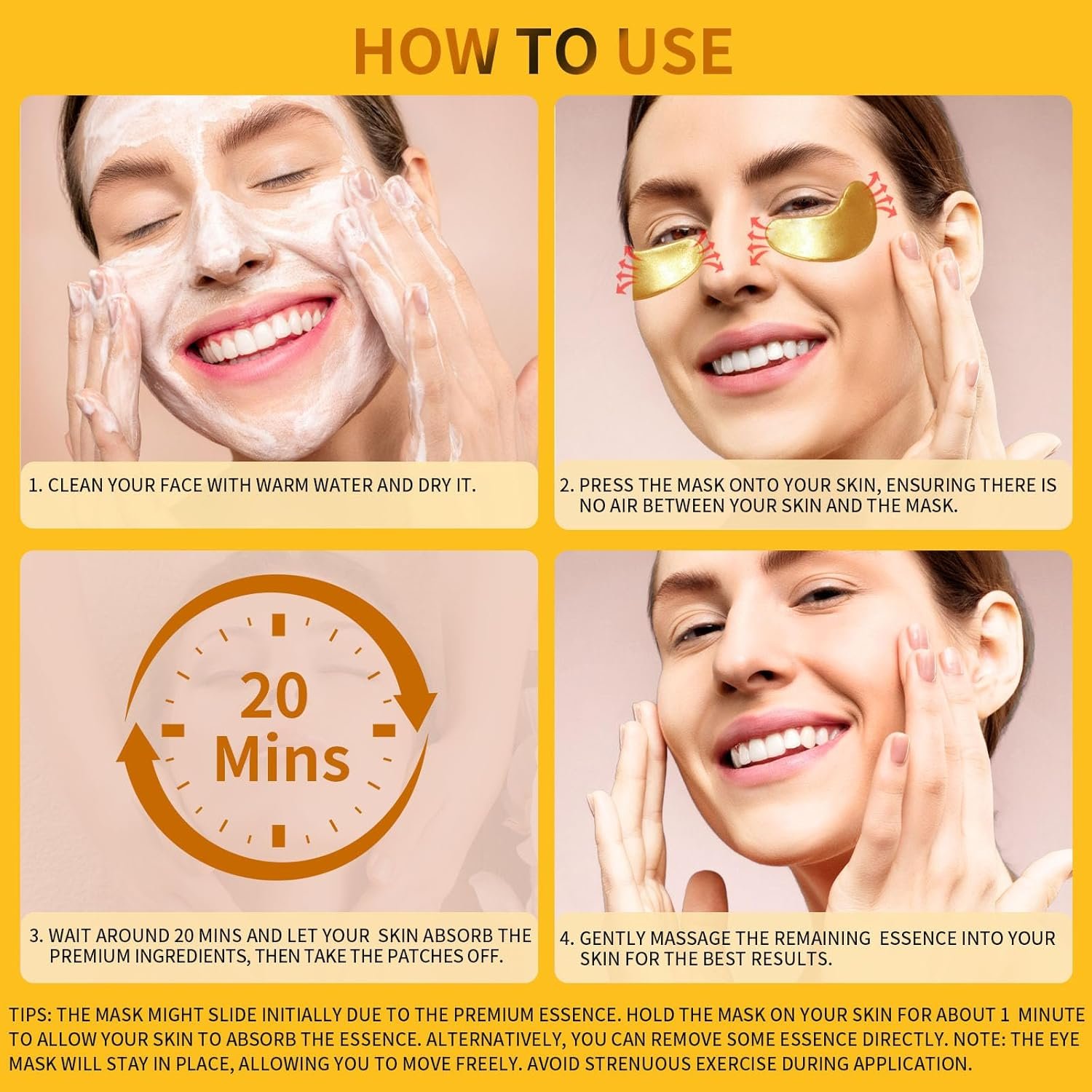 HOW TO USE

1. CLEAN YOUR FACE WITH WARM WATER AND DRY IT.

2. PRESS THE MASK ONTO YOUR SKIN, ENSURING THERE IS NO AIR BETWEEN YOUR SKIN AND THE MASK.

20 Mins

3. WAIT AROUND 20 MINS AND LET YOUR SKIN ABSORB THE PREMIUM INGREDIENTS, THEN TAKE THE PATCHES OFF.

4. GENTLY MASSAGE THE REMAINING ESSENCE INTO YOUR SKIN FOR THE BEST RESULTS.

TIPS: THE MASK MIGHT SLIDE INITIALLY DUE TO THE PREMIUM ESSENCE. HOLD THE MASK ON YOUR SKIN FOR ABOUT 1 MINUTE TO ALLOW YOUR SKIN TO ABSORB THE ESSENCE. ALTERNATIVELY, YOU CAN REMOVE SOME ESSENCE DIRECTLY. NOTE: THE EYE MASK WILL STAY IN PLACE, ALLOWING YOU TO MOVE FREELY. AVOID STRENUOUS EXERCISE DURING APPLICATION.