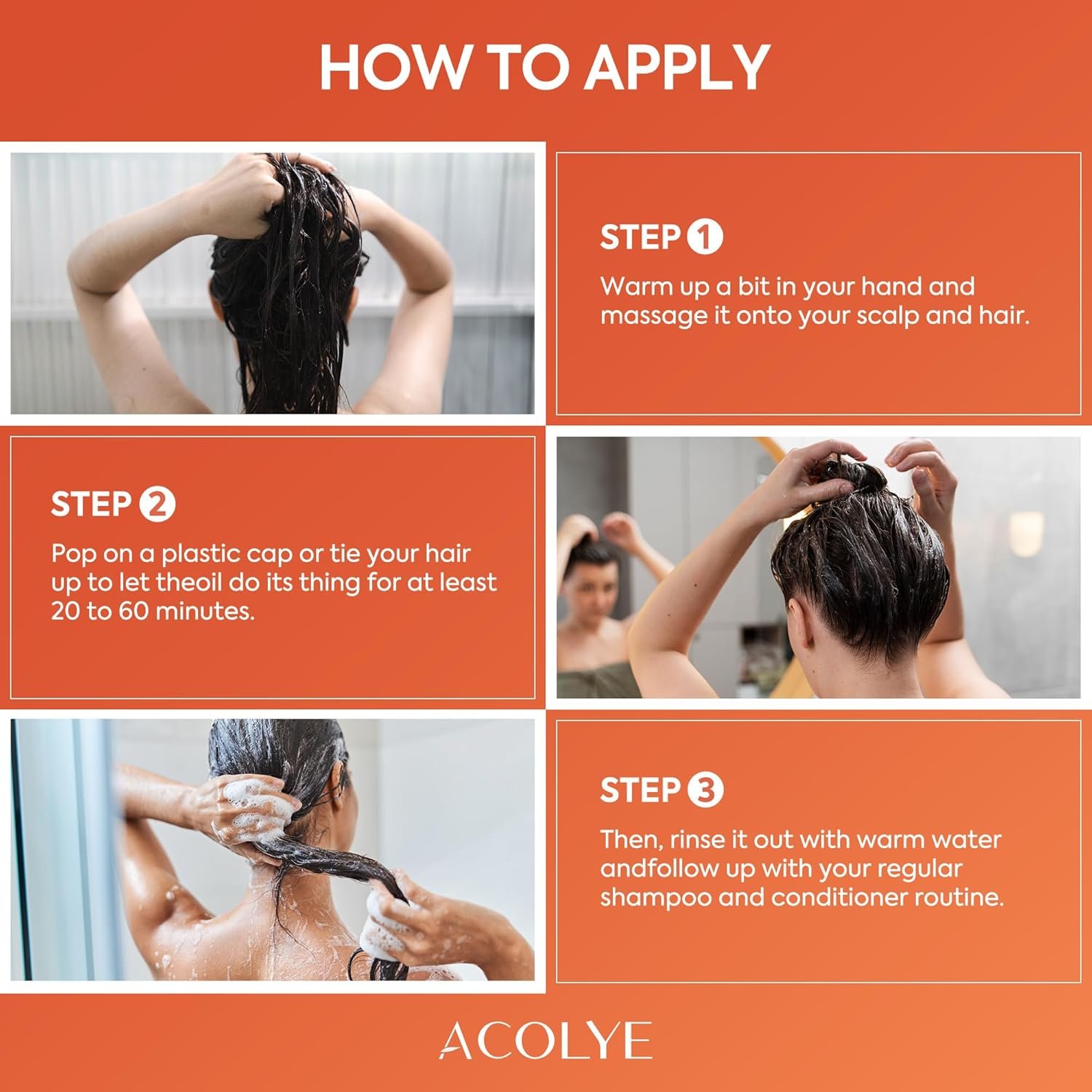 HOW TO APPLY

STEP 1
Warm up a bit in your hand and massage it onto your scalp and hair.

STEP 2
Pop on a plastic cap or tie your hair up to let theoil do its thing for at least 20 to 60 minutes.

STEP 3
Then, rinse it out with warm water andfollow up with your regular shampoo and conditioner routine.

ACOLYE