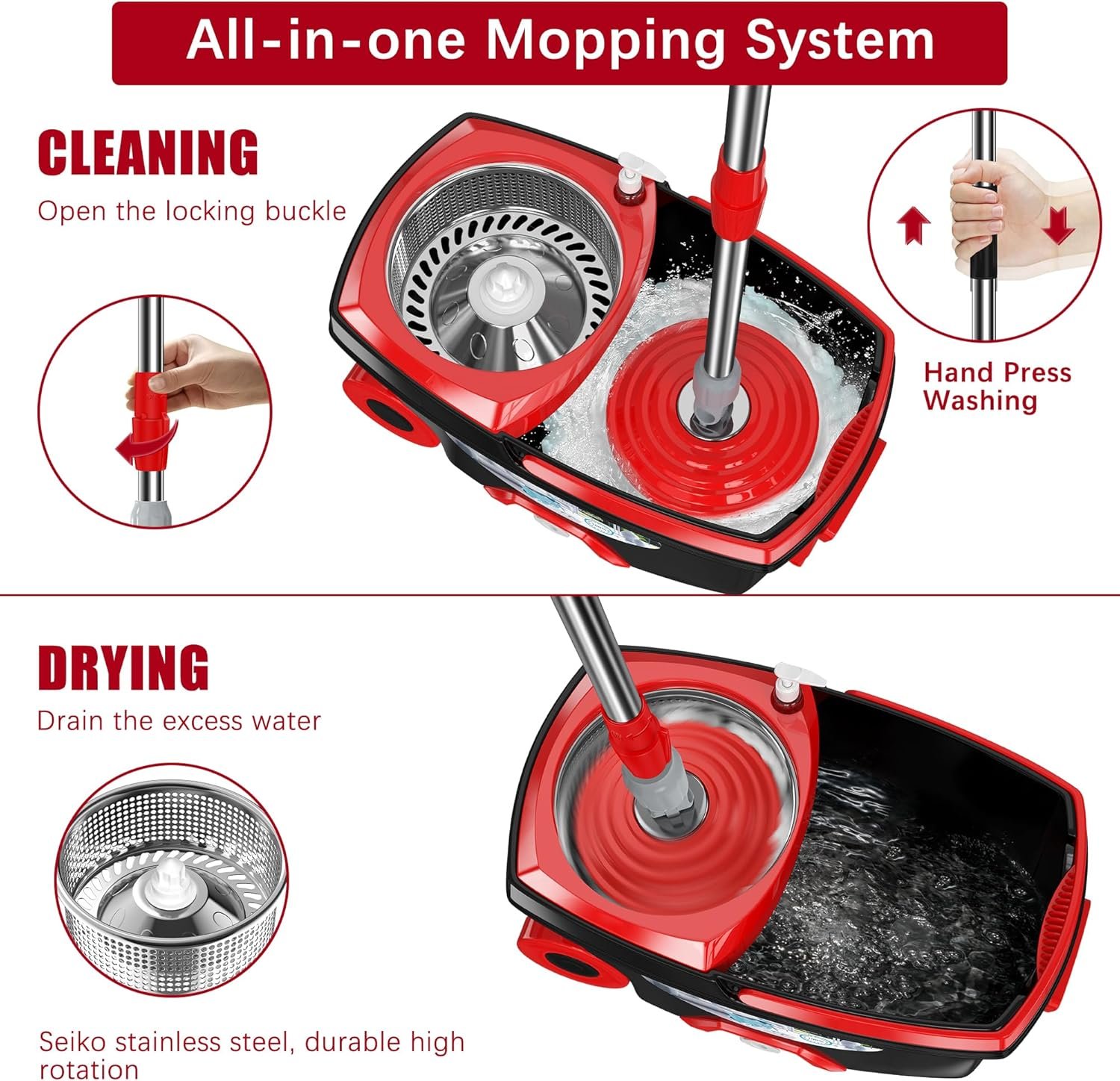 All-in-one Mopping System

CLEANING

Open the locking buckle

Hand Press Washing

DRYING

Drain the excess water

Seiko stainless steel, durable high rotation