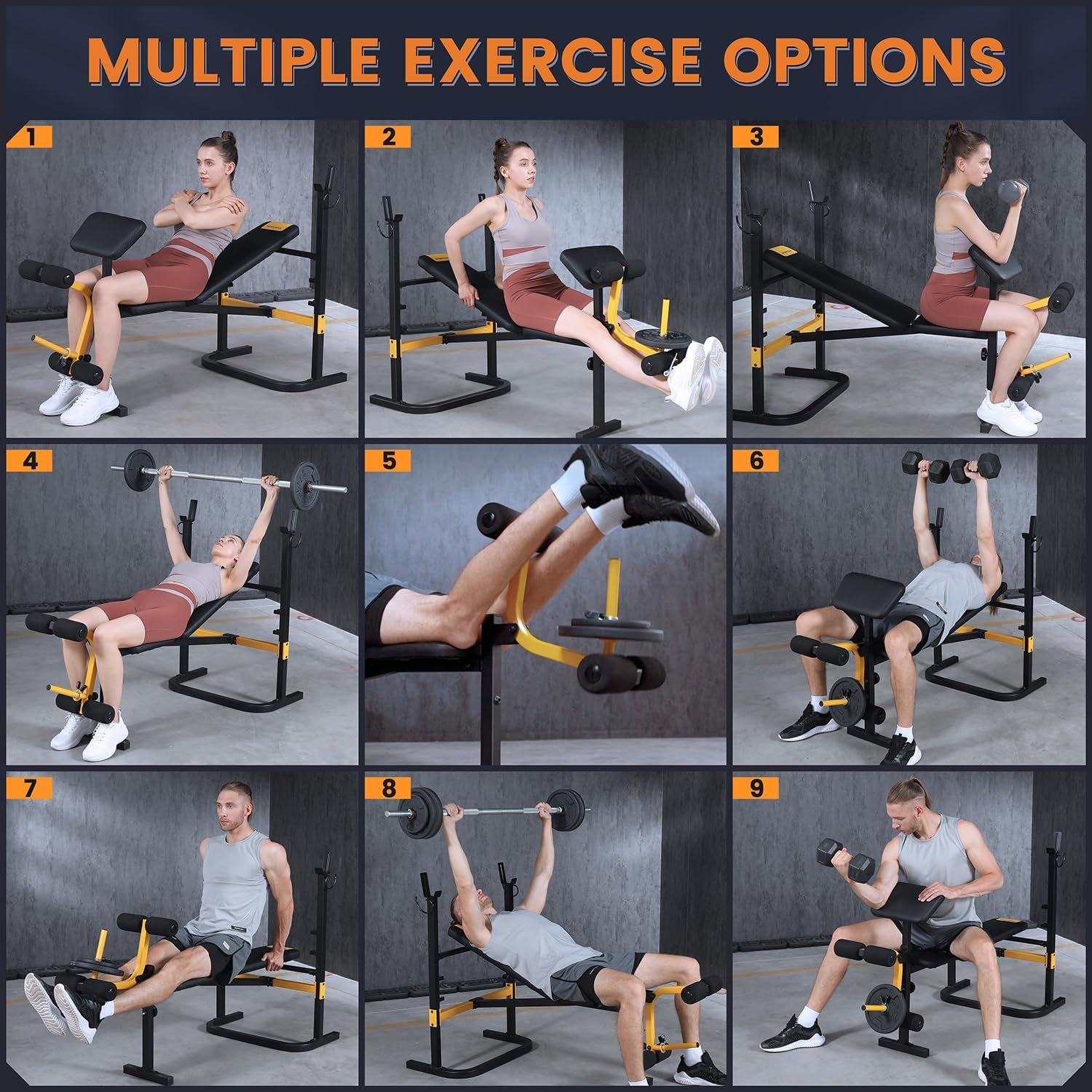 MULTIPLE EXERCISE OPTIONS

1

2

3

4

5

6

7

8

9