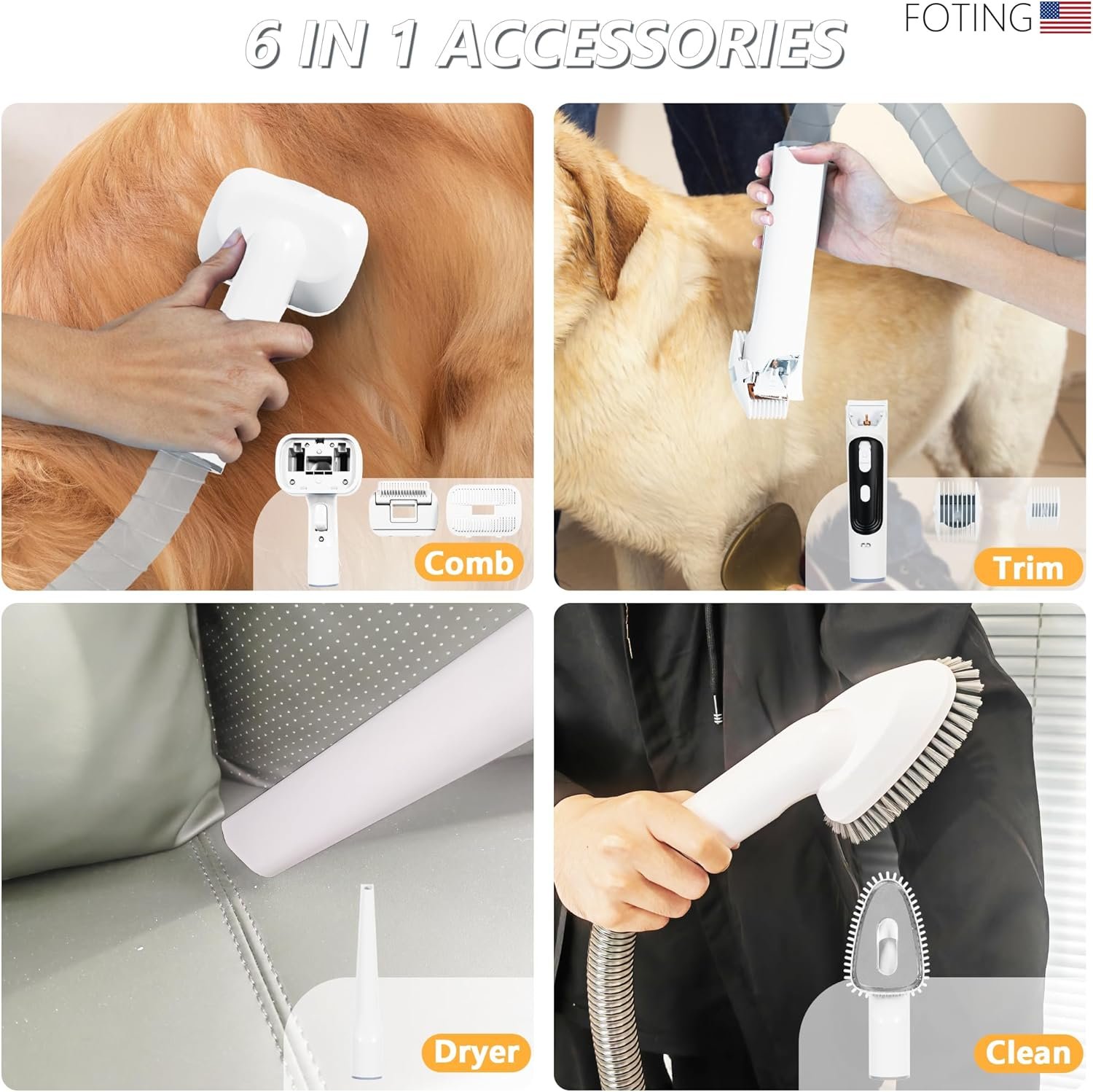 6 IN 1 ACCESSORIES

FOTING

Comb

Trim

Dryer

Clean