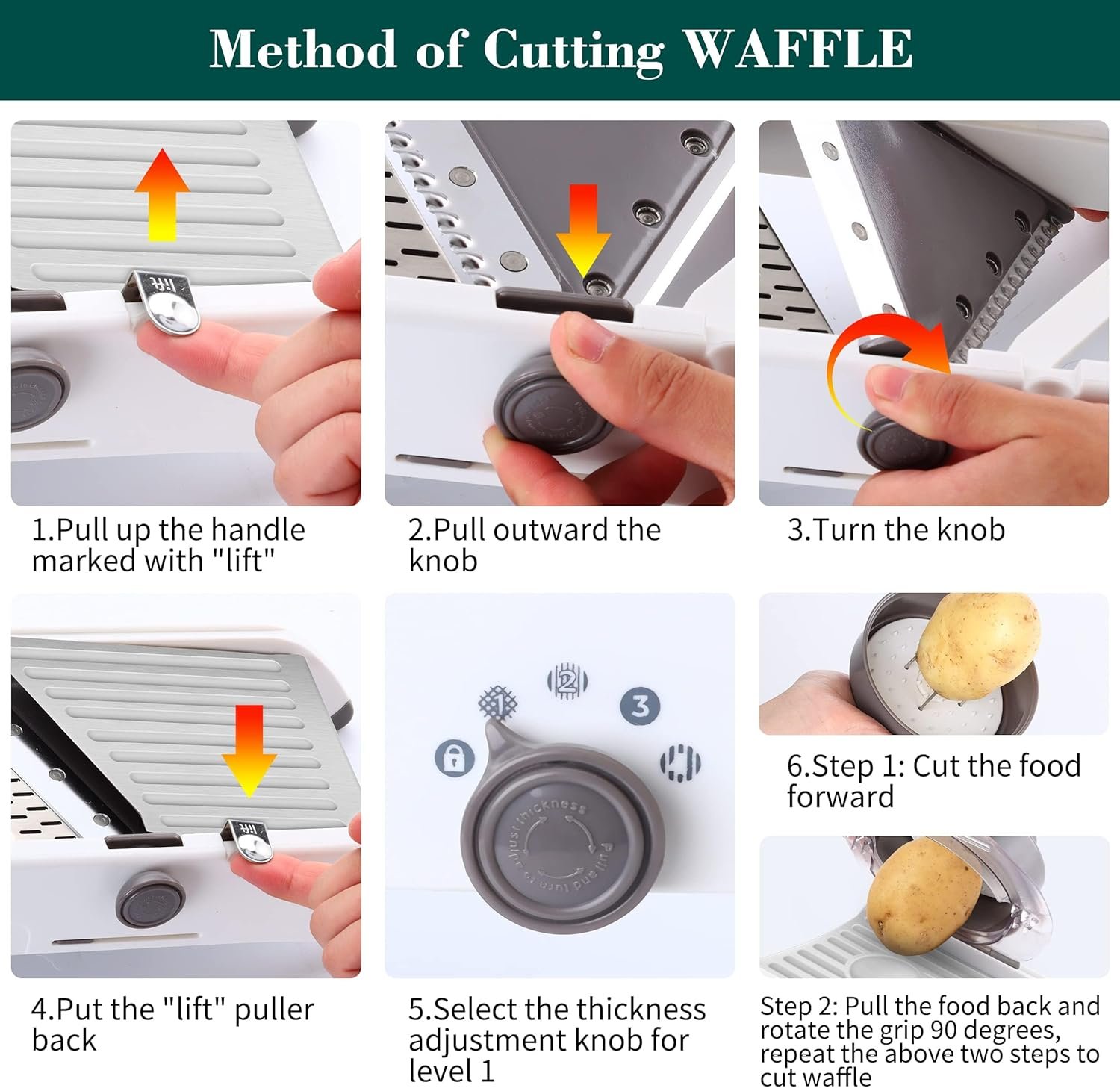 Method of Cutting WAFFLE

lift

1.Pull up the handle marked with "lift"

2.Pull outward the knob

3.Turn the knob

lift

4.Put the "lift" puller back

1 2 3

Pull and turn to adjust thickness

5.Select the thickness adjustment knob for level 1

6.Step 1: Cut the food forward

Step 2: Pull the food back and rotate the grip 90 degrees, repeat the above two steps to cut waffle