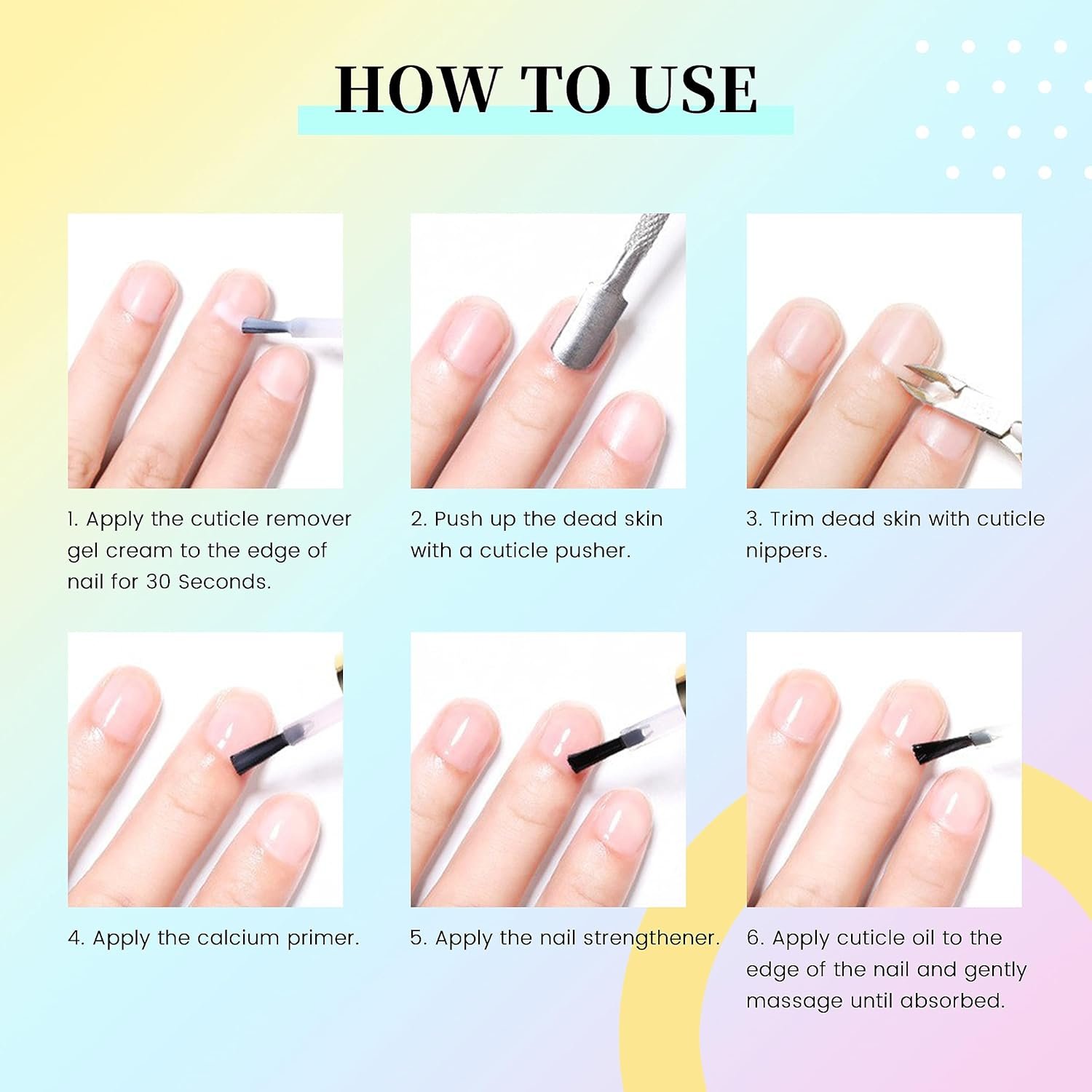 HOW TO USE

1. Apply the cuticle remover gel cream to the edge of nail for 30 Seconds.

2. Push up the dead skin with a cuticle pusher.

3. Trim dead skin with cuticle nippers.

4. Apply the calcium primer.

5. Apply the nail strengthener.

6. Apply cuticle oil to the edge of the nail and gently massage until absorbed.