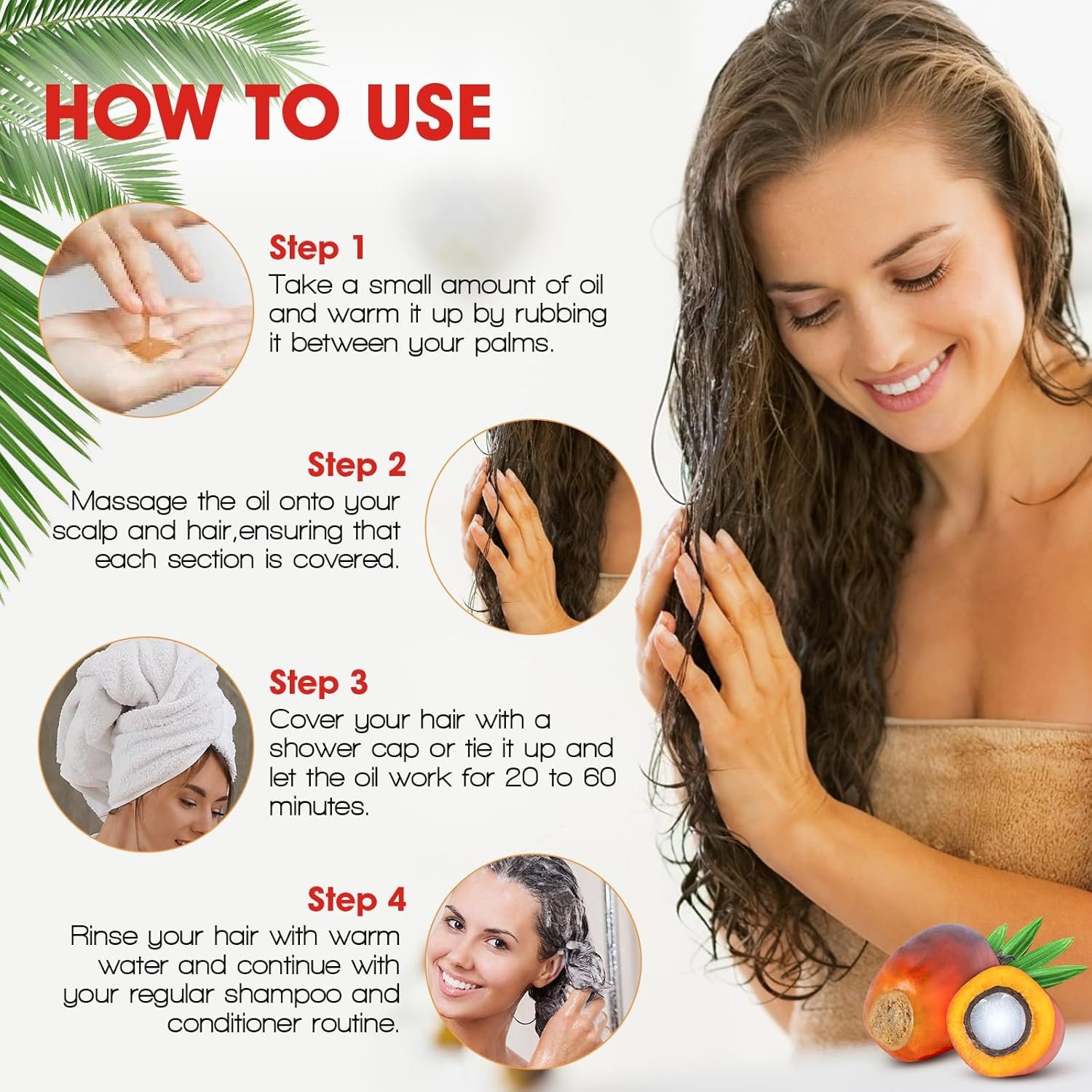 HOW TO USE

Step 1
Take a small amount of oil and warm it up by rubbing it between your palms.

Step 2
Massage the oil onto your scalp and hair,ensuring that each section is covered.

Step 3
Cover your hair with a shower cap or tie it up and let the oil work for 20 to 60 minutes.

Step 4
Rinse your hair with warm water and continue with your regular shampoo and conditioner routine.