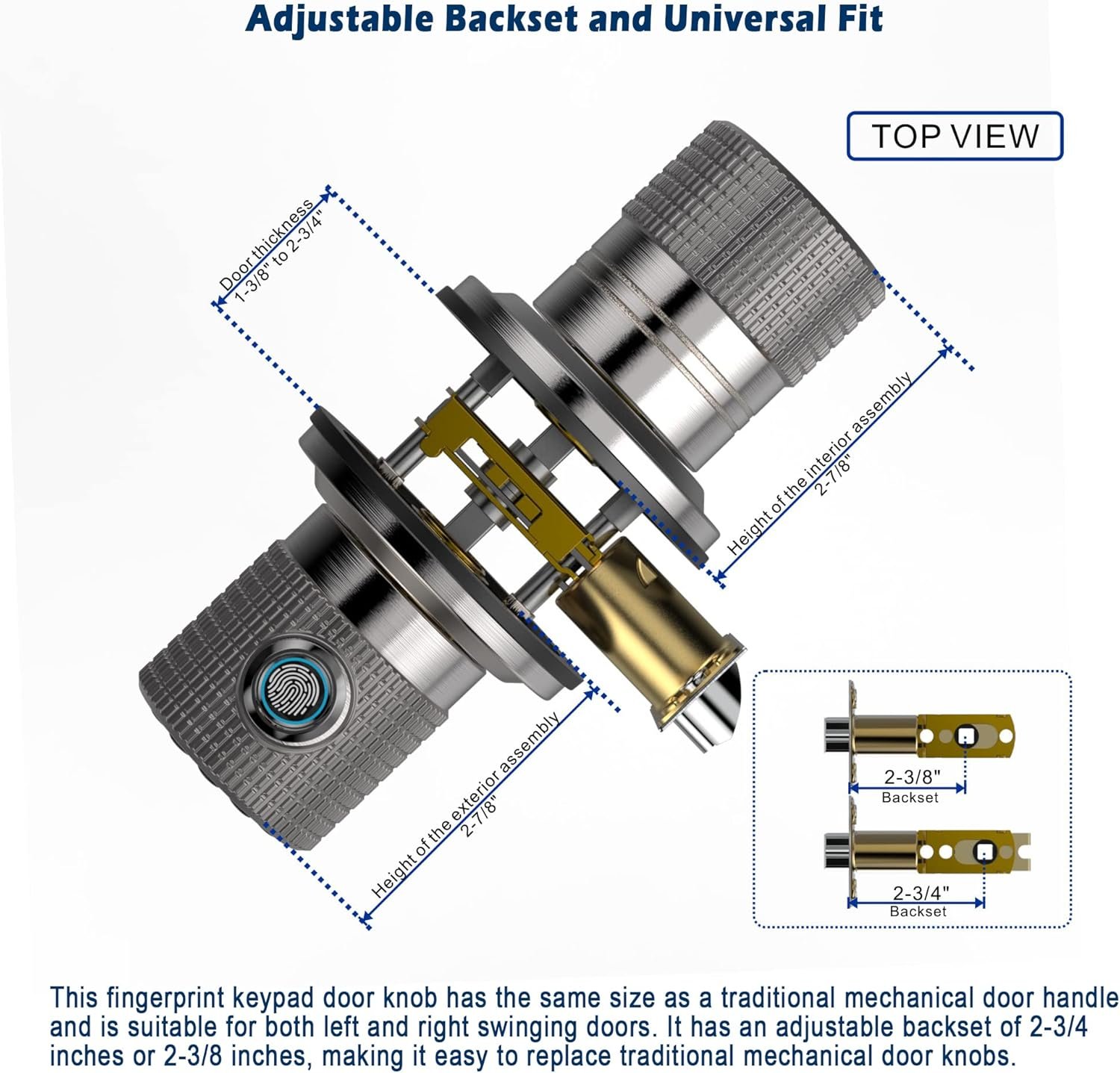 Adjustable Backset and Universal Fit

TOP VIEW

Door thickness
1-3/8" to 2-3/4"

Height of the interior assembly
2-7/8"

Height of the exterior assembly
2-7/8"

2-3/8"
Backset

2-3/4"
Backset

This fingerprint keypad door knob has the same size as a traditional mechanical door handle and is suitable for both left and right swinging doors. It has an adjustable backset of 2-3/4 inches or 2-3/8 inches, making it easy to replace traditional mechanical door knobs.