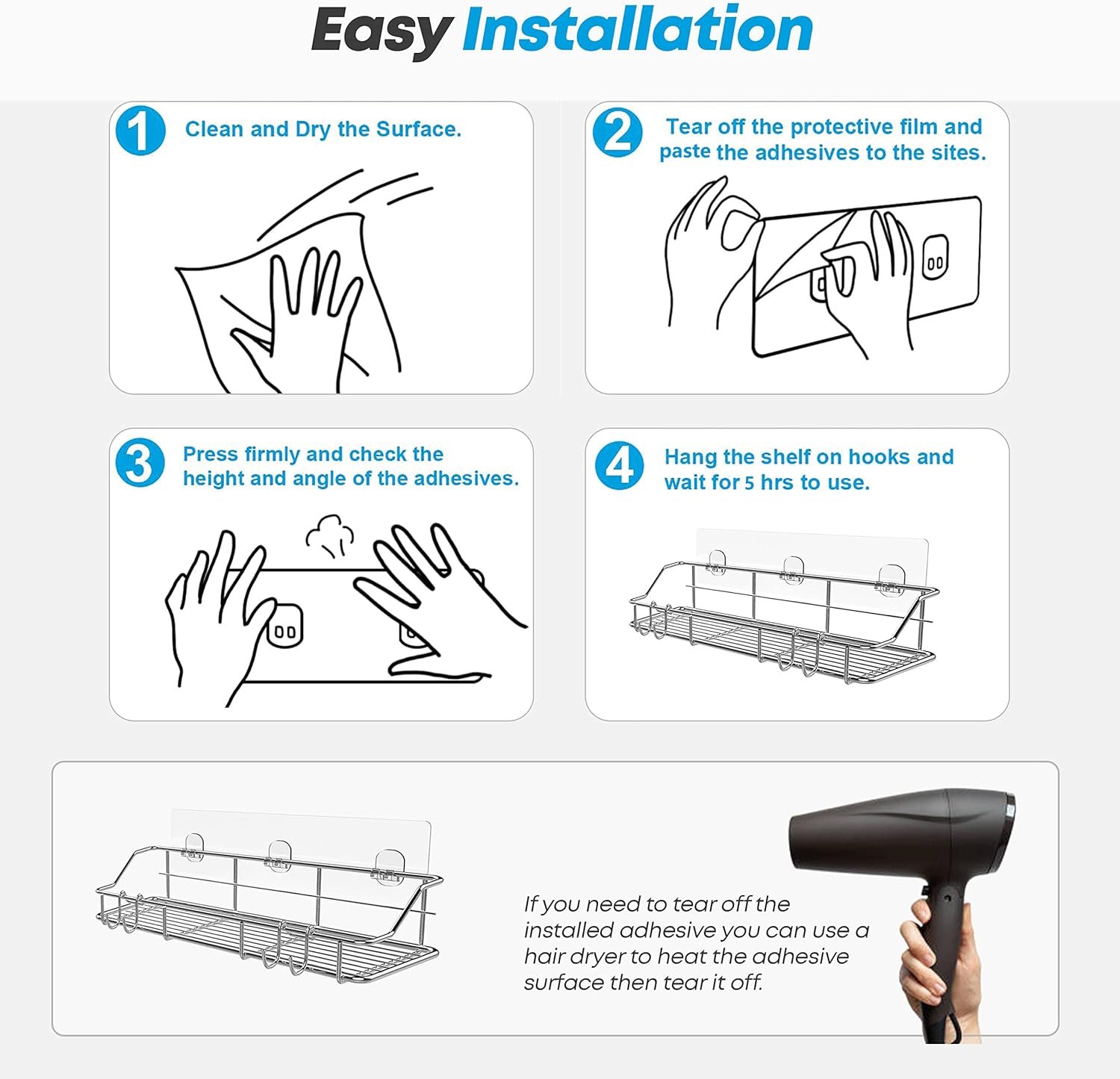 Easy Installation

1 Clean and Dry the Surface.

2 Tear off the protective film and paste the adhesives to the sites.

3 Press firmly and check the height and angle of the adhesives.

4 Hang the shelf on hooks and wait for 5 hrs to use.

If you need to tear off the installed adhesive you can use a hair dryer to heat the adhesive surface then tear it off.