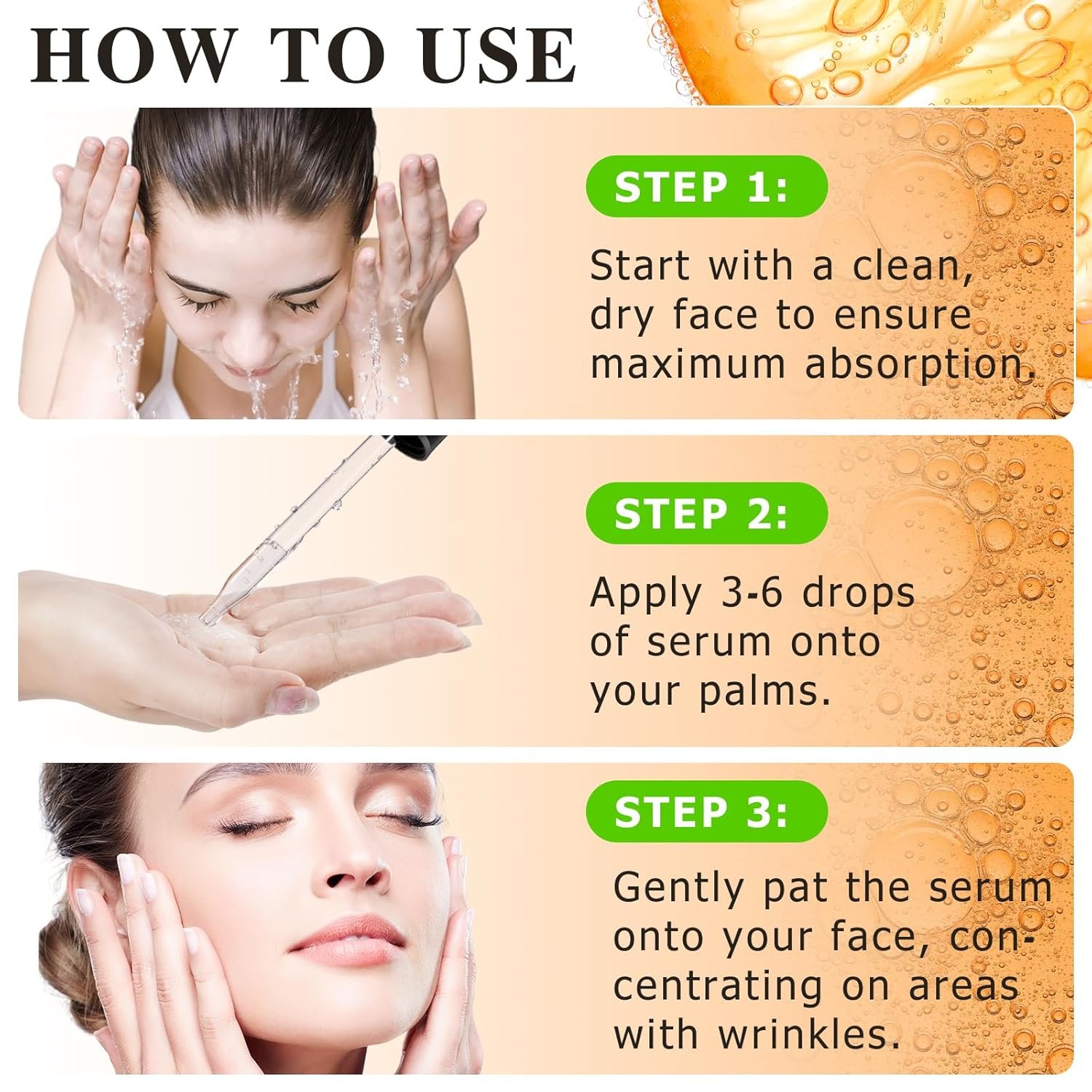 HOW TO USE

STEP 1:

Start with a clean, dry face to ensure maximum absorption.

STEP 2:

Apply 3-6 drops of serum onto your palms.

STEP 3:

Gently pat the serum onto your face, concentrating on areas with wrinkles.