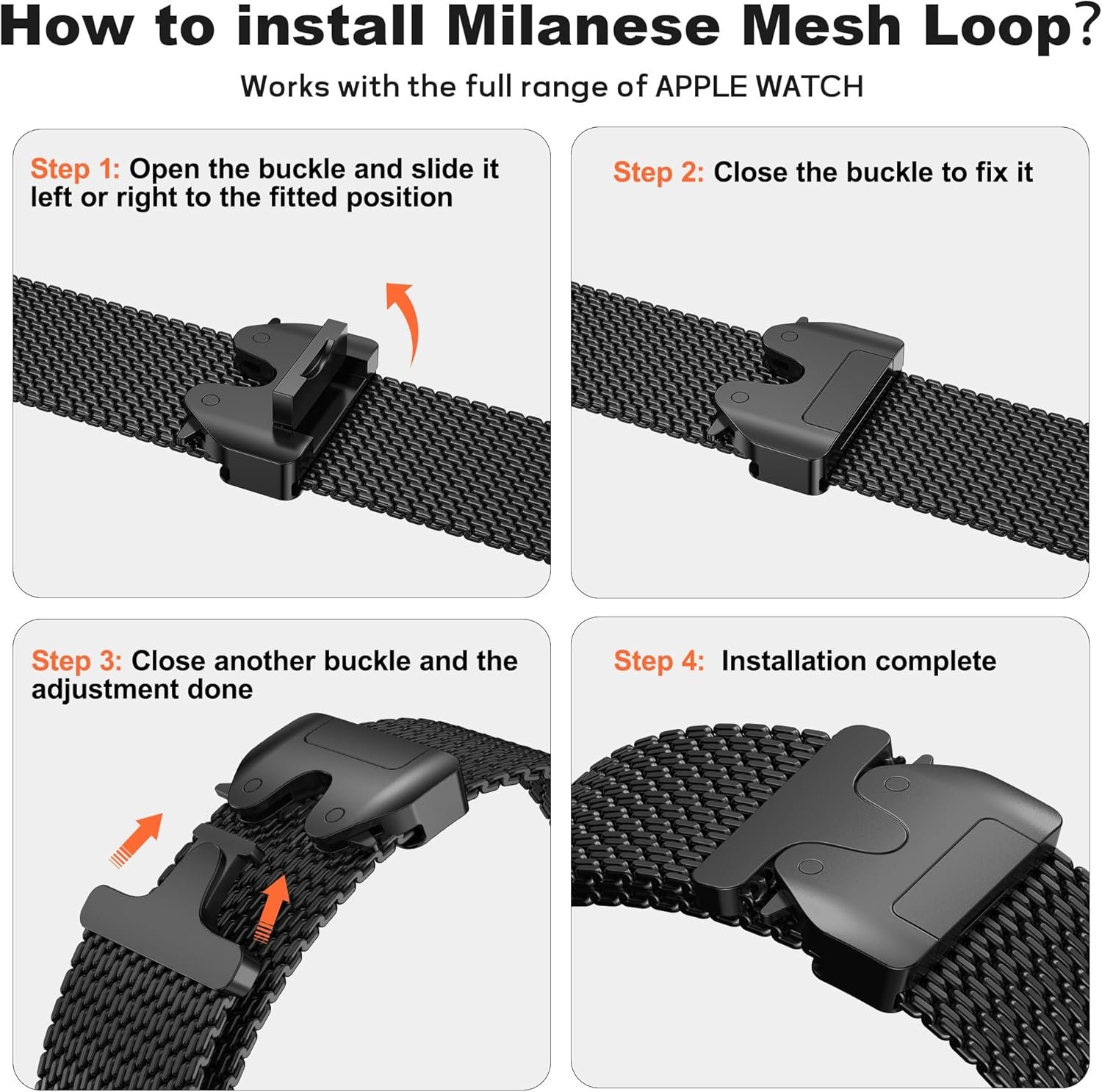 How to install Milanese Mesh Loop?

Works with the full range of APPLE WATCH

Step 1: Open the buckle and slide it left or right to the fitted position

Step 2: Close the buckle to fix it

Step 3: Close another buckle and the adjustment done

Step 4: Installation complete