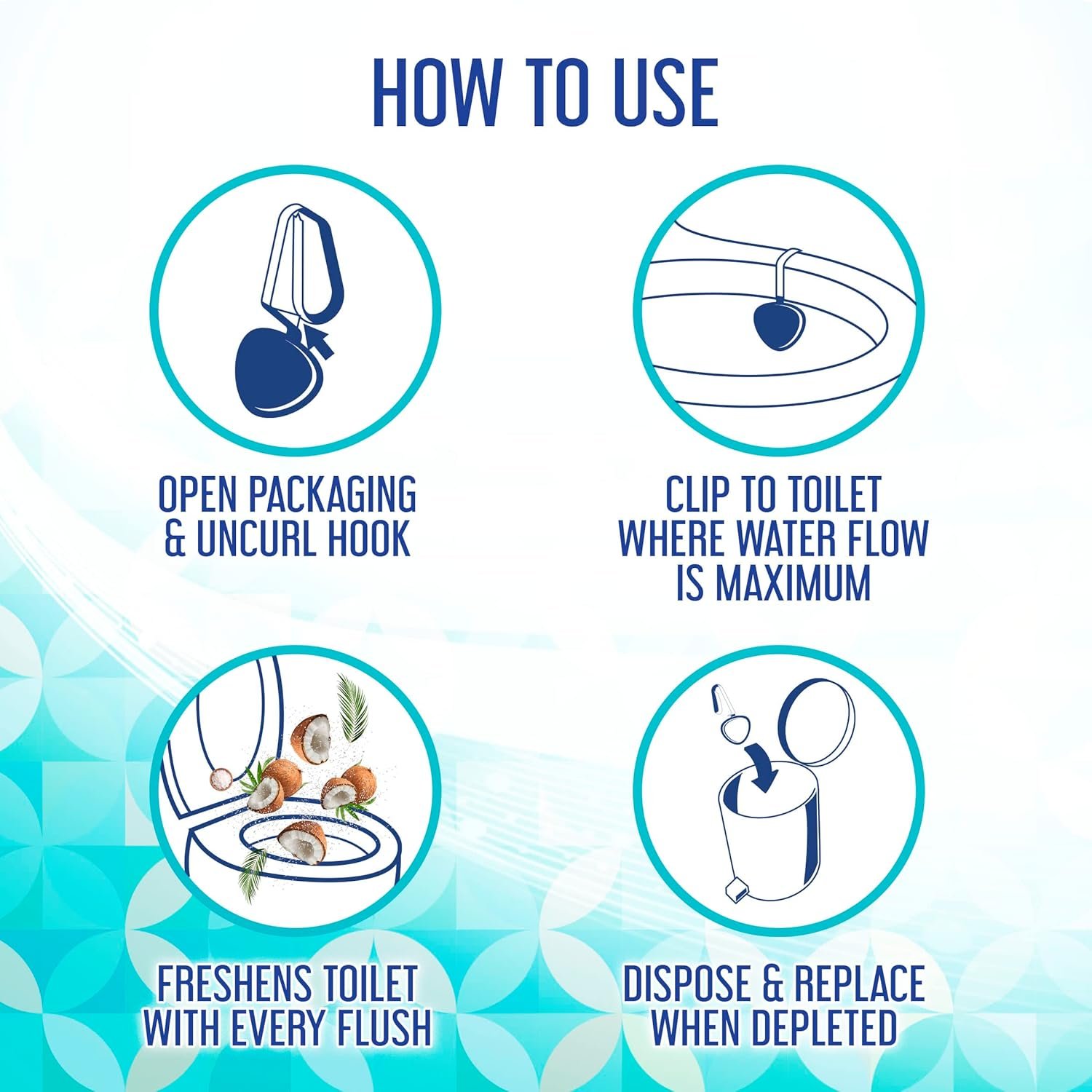 HOW TO USE

OPEN PACKAGING & UNCURL HOOK

CLIP TO TOILET WHERE WATER FLOW IS MAXIMUM

FRESHENS TOILET WITH EVERY FLUSH

DISPOSE & REPLACE WHEN DEPLETED