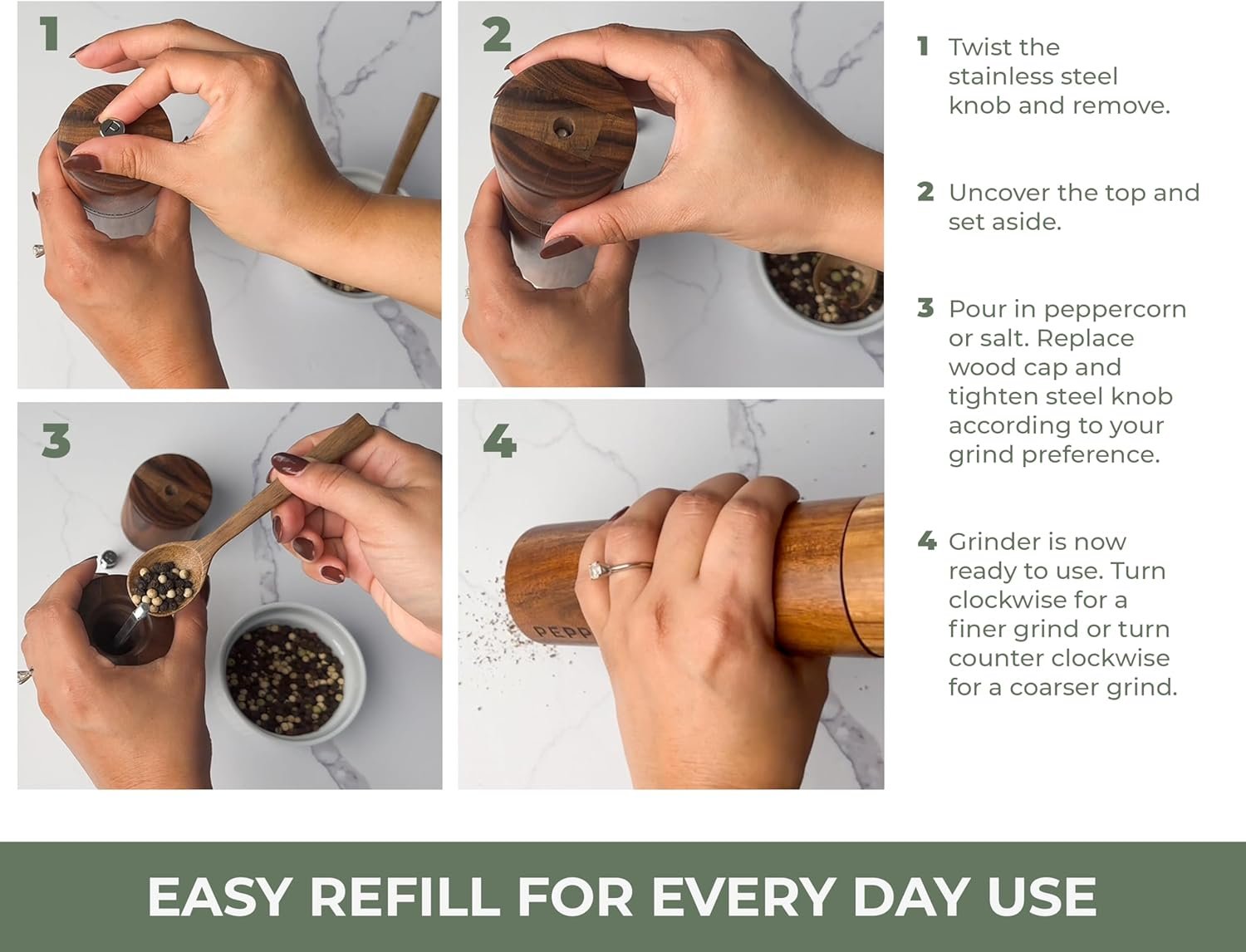 1

2

3

4

PEPP

1 Twist the stainless steel knob and remove.

2 Uncover the top and set aside.

3 Pour in peppercorn or salt. Replace wood cap and tighten steel knob according to your grind preference.

4 Grinder is now ready to use. Turn clockwise for a finer grind or turn counter clockwise for a coarser grind.

EASY REFILL FOR EVERY DAY USE