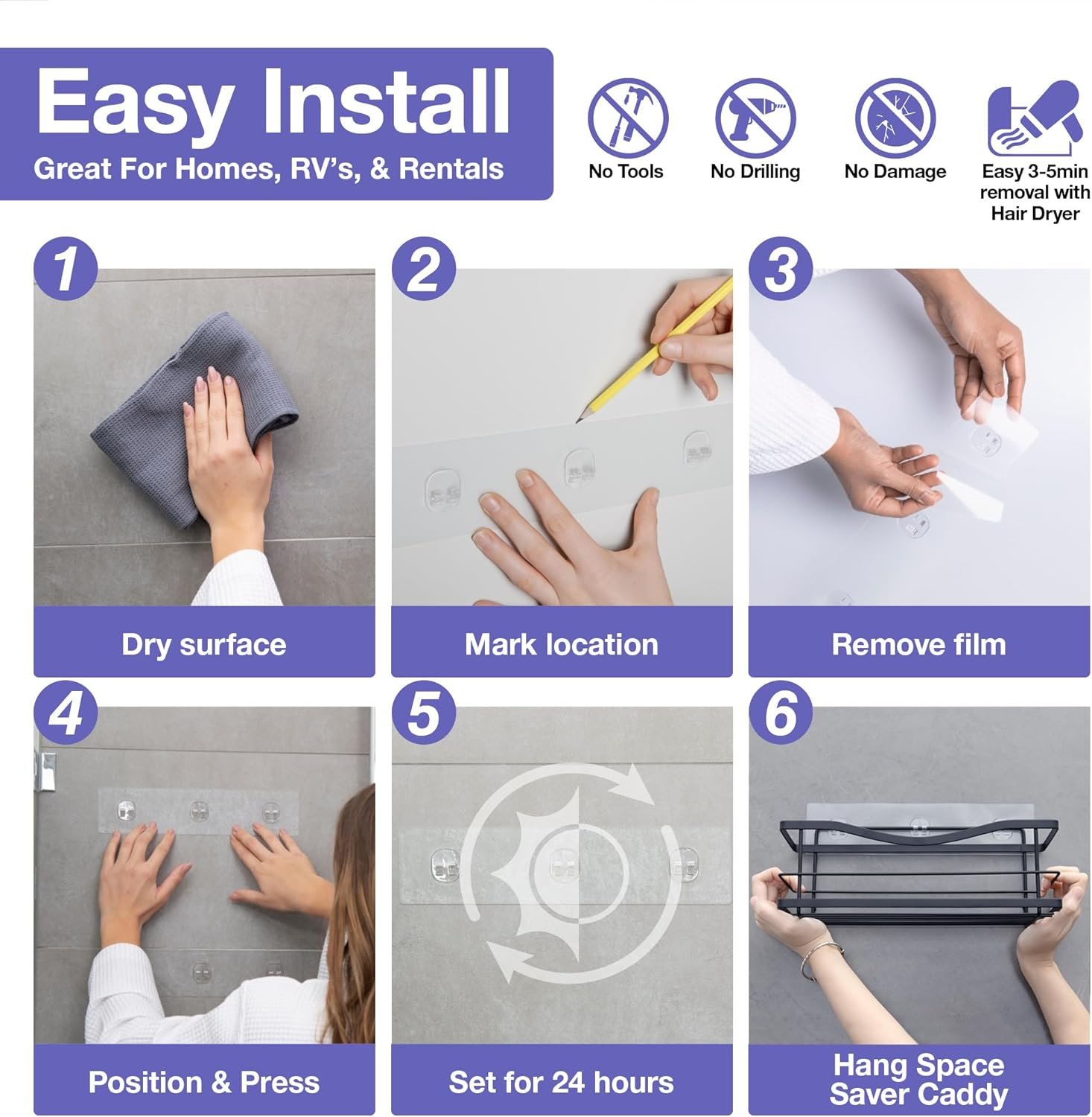 Easy Install
Great For Homes, RV's, & Rentals

No Tools

No Drilling

No Damage

Easy 3-5min removal with Hair Dryer

1

Dry surface

2

Mark location

3

Remove film

4

Position & Press

5

Set for 24 hours

6

Hang Space Saver Caddy