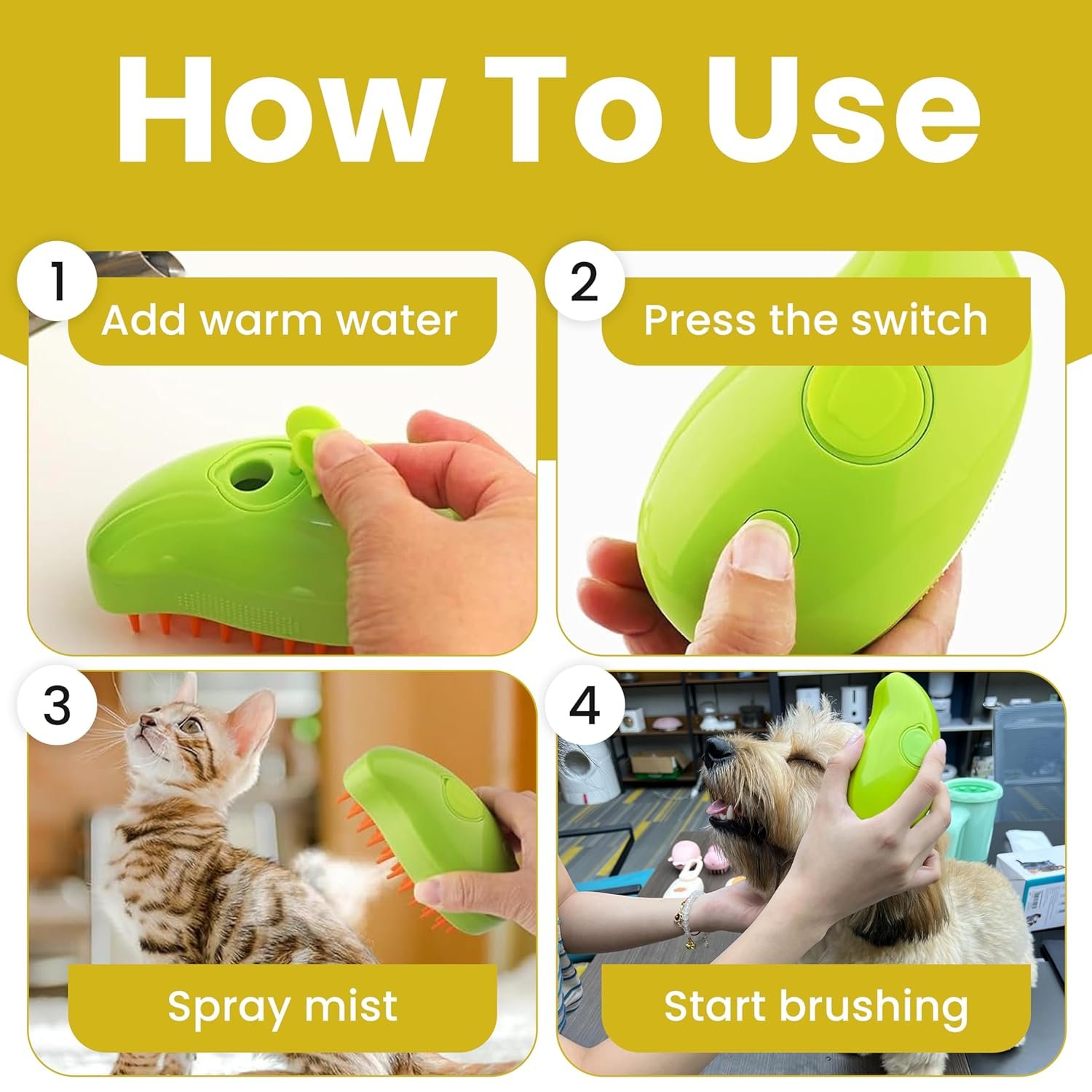 How To Use

1
Add warm water

2
Press the switch

3
Spray mist

4
Start brushing