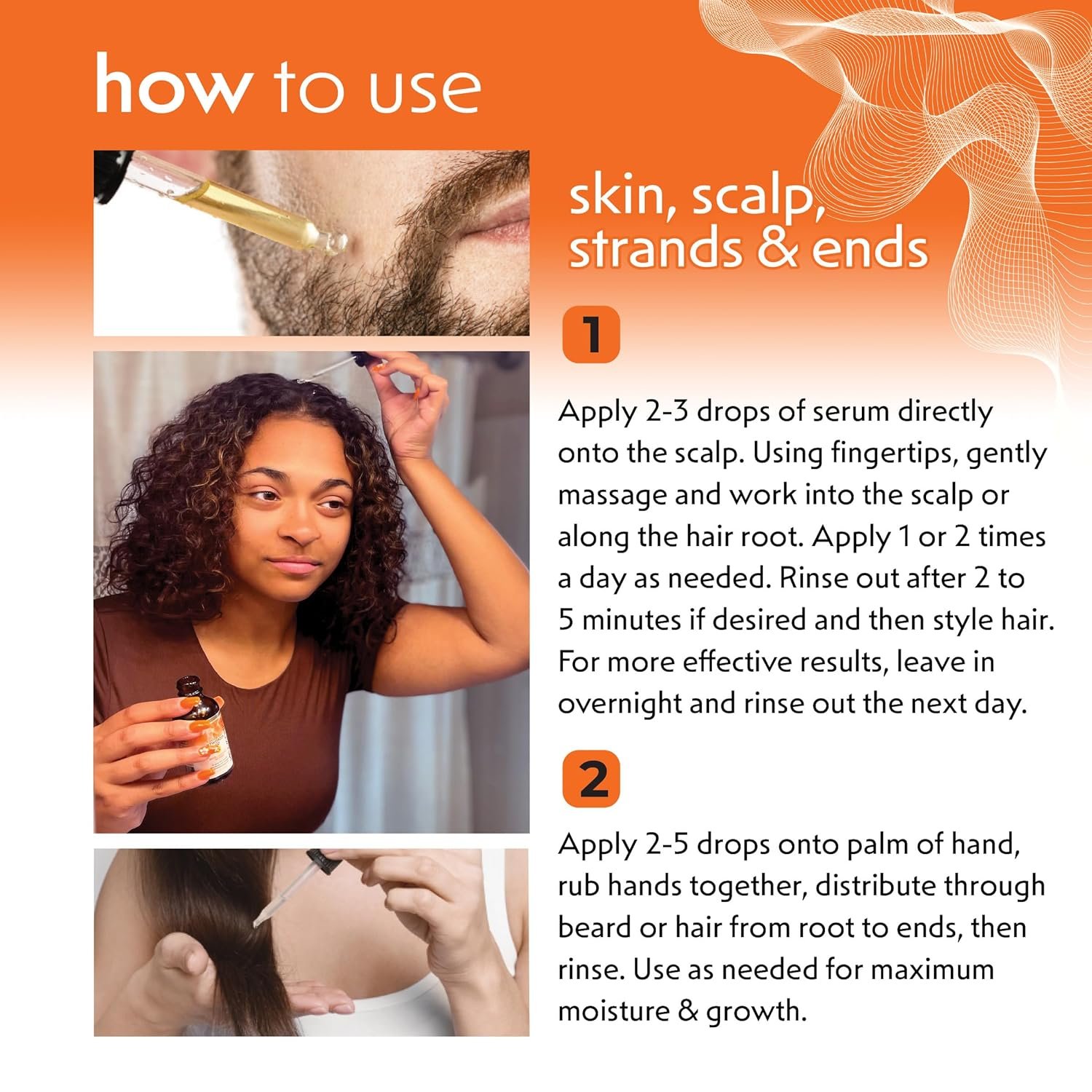 how to use

skin, scalp, strands & ends

1

Apply 2-3 drops of serum directly onto the scalp. Using fingertips, gently massage and work into the scalp or along the hair root. Apply 1 or 2 times a day as needed. Rinse out after 2 to 5 minutes if desired and then style hair. For more effective results, leave in overnight and rinse out the next day.

2

Apply 2-5 drops onto palm of hand, rub hands together, distribute through beard or hair from root to ends, then rinse. Use as needed for maximum moisture & growth.