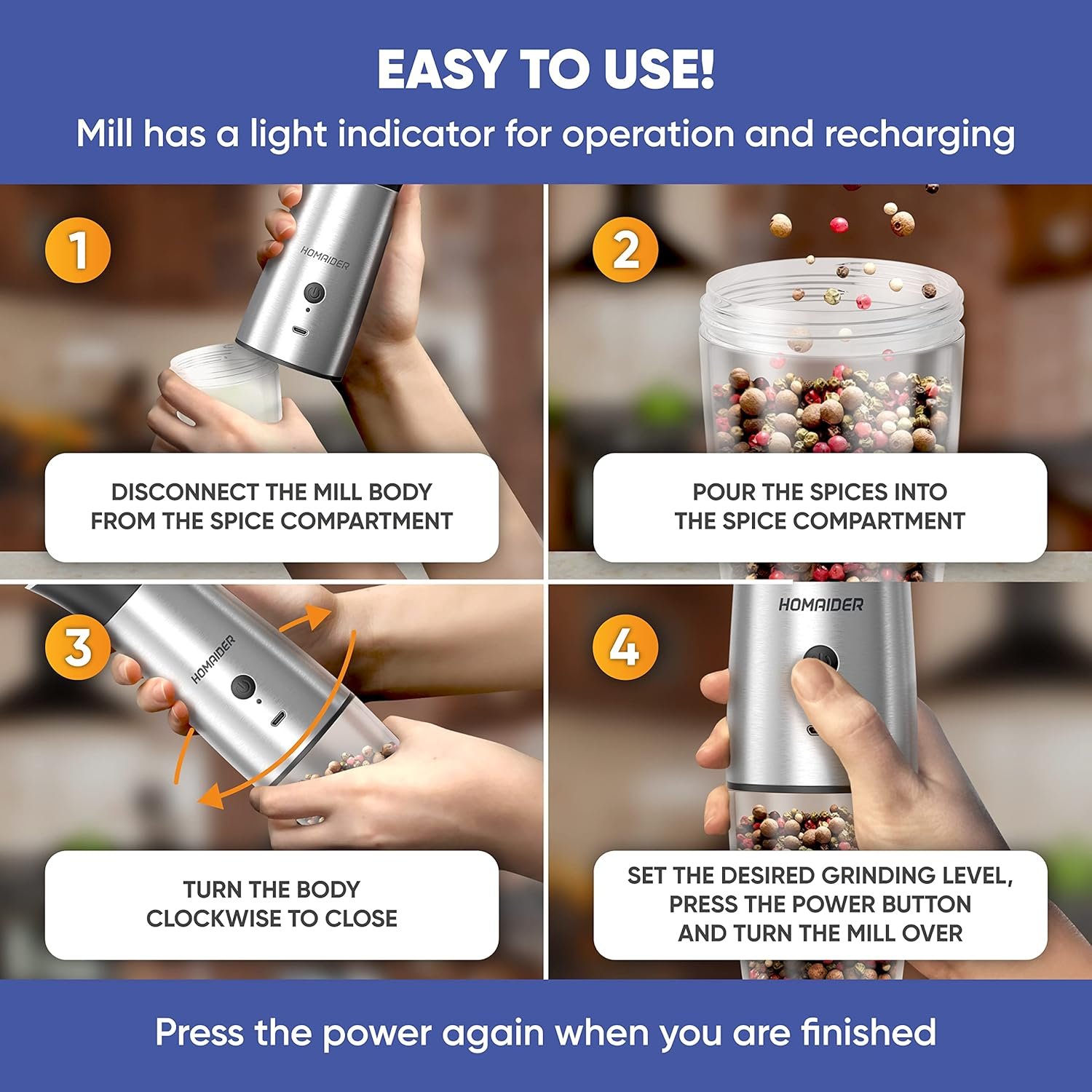 EASY TO USE!

Mill has a light indicator for operation and recharging

1

HOMAIDER

DISCONNECT THE MILL BODY FROM THE SPICE COMPARTMENT

2

POUR THE SPICES INTO THE SPICE COMPARTMENT

3

HOMAIDER

TURN THE BODY CLOCKWISE TO CLOSE

4

HOMAIDER

SET THE DESIRED GRINDING LEVEL, PRESS THE POWER BUTTON AND TURN THE MILL OVER

Press the power again when you are finished