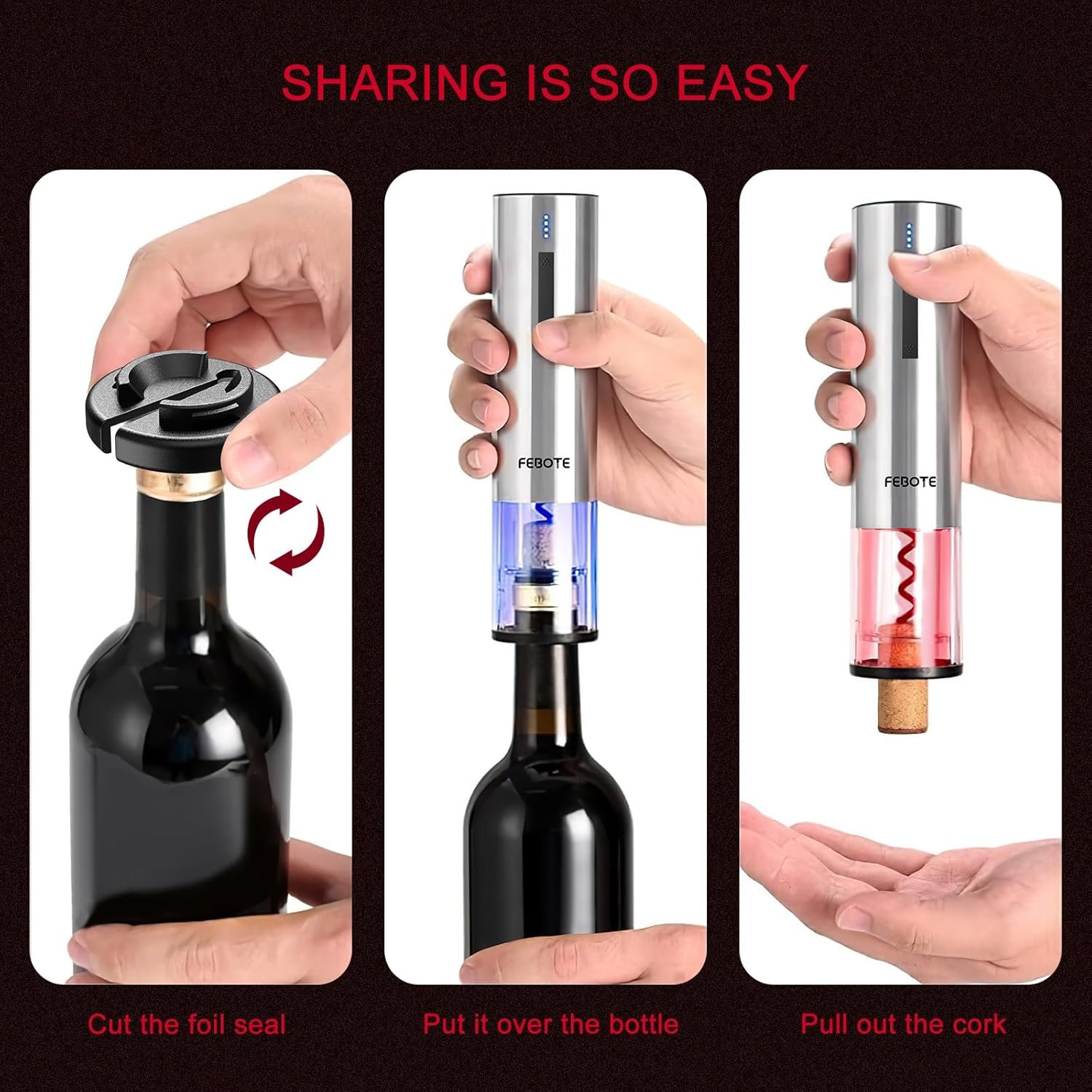 SHARING IS SO EASY

FEBOTE

FEBOTE

Cut the foil seal

Put it over the bottle

Pull out the cork