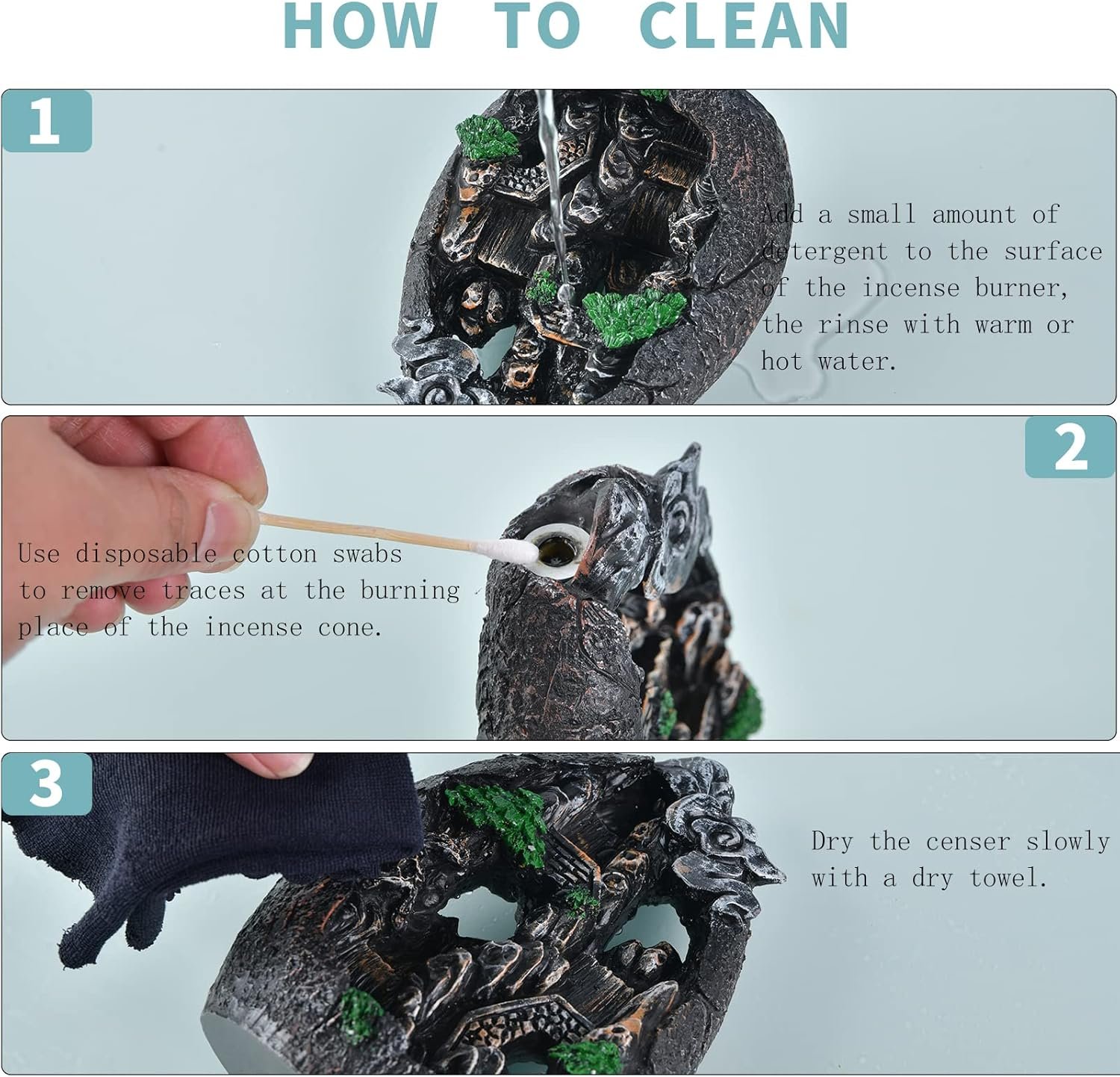 HOW TO CLEAN

1

Add a small amount of detergent to the surface of the incense burner, the rinse with warm or hot water.

2

Use disposable cotton swabs to remove traces at the burning place of the incense cone.

3

Dry the censer slowly with a dry towel.